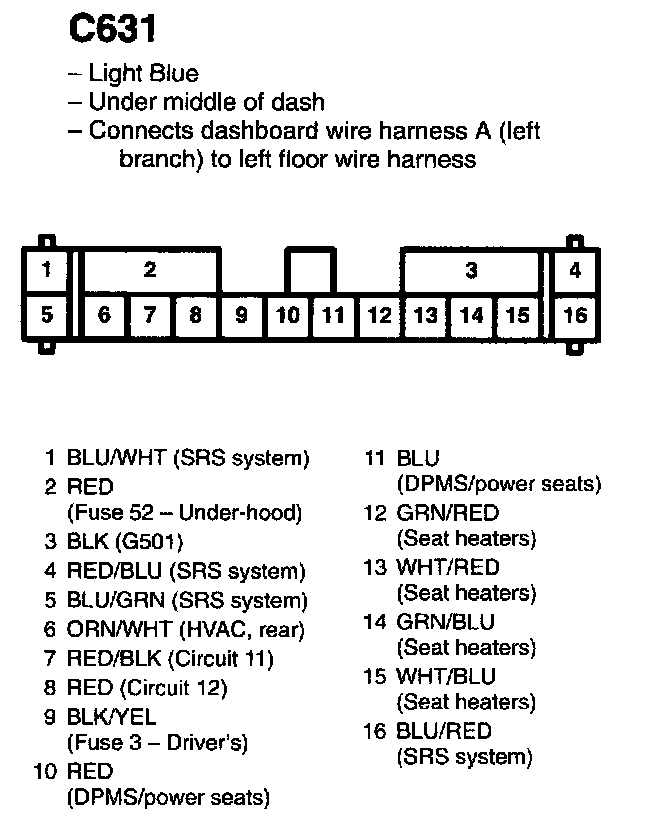 C631

– Light Blue
– Under middle of dash
– Connects dashboard wire harness A (left branch) to left floor wire harness

1 2 3 4
5 6 7 8 9 10 11 12 13 14 15 16

1 BLU/WHT (SRS system)
2 RED (Fuse 52 – Under-hood)
3 BLK (G501)
4 RED/BLU (SRS system)
5 BLU/GRN (SRS system)
6 ORN/WHT (HVAC, rear)
7 RED/BLK (Circuit 11)
8 RED (Circuit 12)
9 BLK/YEL (Fuse 3 – Driver's)
10 RED (DPMS/power seats)

11 BLU (DPMS/power seats)
12 GRN/RED (Seat heaters)
13 WHT/RED (Seat heaters)
14 GRN/BLU (Seat heaters)
15 WHT/BLU (Seat heaters)
16 BLU/RED (SRS system)