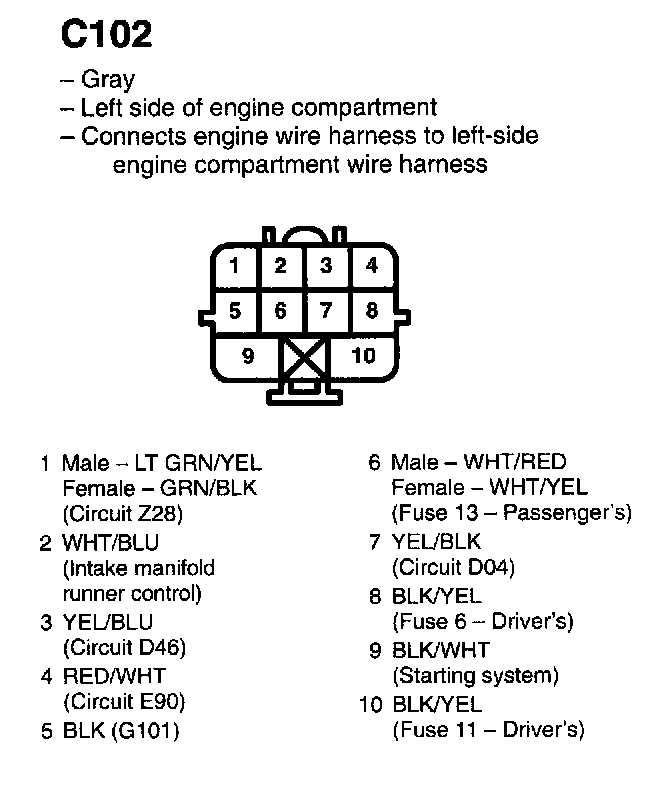 C102

– Gray
– Left side of engine compartment
– Connects engine wire harness to left-side engine compartment wire harness

1 2 3 4
5 6 7 8
9 10

1 Male – LT GRN/YEL
Female – GRN/BLK
(Circuit Z28)

2 WHT/BLU
(Intake manifold runner control)

3 YEL/BLU
(Circuit D46)

4 RED/WHT
(Circuit E90)

5 BLK (G101)

6 Male – WHT/RED
Female – WHT/YEL
(Fuse 13 – Passenger's)

7 YEL/BLK
(Circuit D04)

8 BLK/YEL
(Fuse 6 – Driver's)

9 BLK/WHT
(Starting system)

10 BLK/YEL
(Fuse 11 – Driver's)