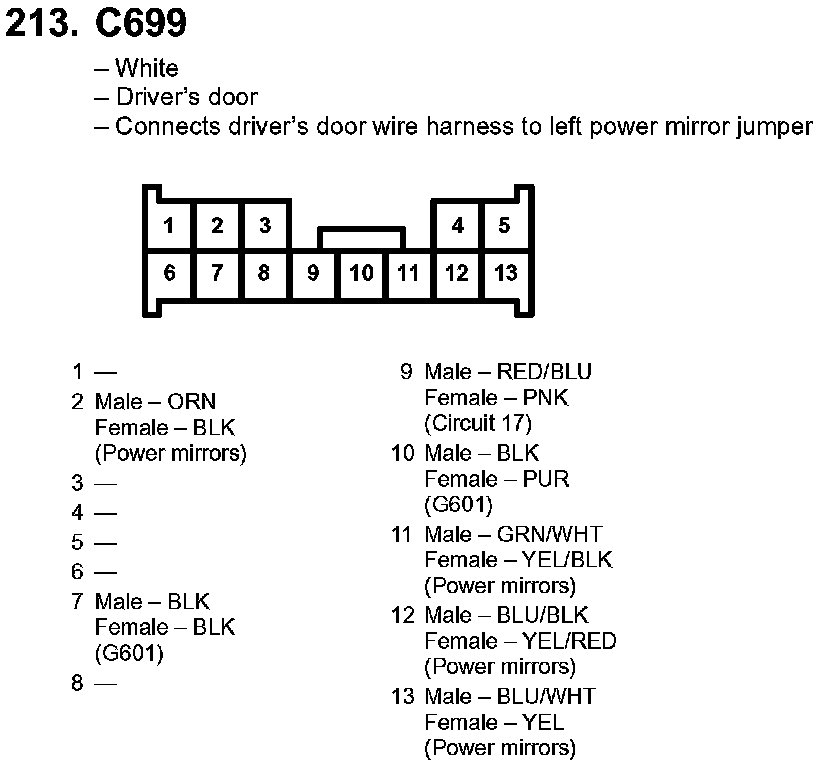 213. C699

– White
– Driver's door
– Connects driver's door wire harness to left power mirror jumper

1 2 3 4 5
6 7 8 9 10 11 12 13

1 —
2 Male – ORN
Female – BLK
(Power mirrors)
3 —
4 —
5 —
6 —
7 Male – BLK
Female – BLK
(G601)
8 —

9 Male – RED/BLU
Female – PNK
(Circuit 17)
10 Male – BLK
Female – PUR
(G601)
11 Male – GRN/WHT
Female – YEL/BLK
(Power mirrors)
12 Male – BLU/BLK
Female – YEL/RED
(Power mirrors)
13 Male – BLU/WHT
Female – YEL
(Power mirrors)