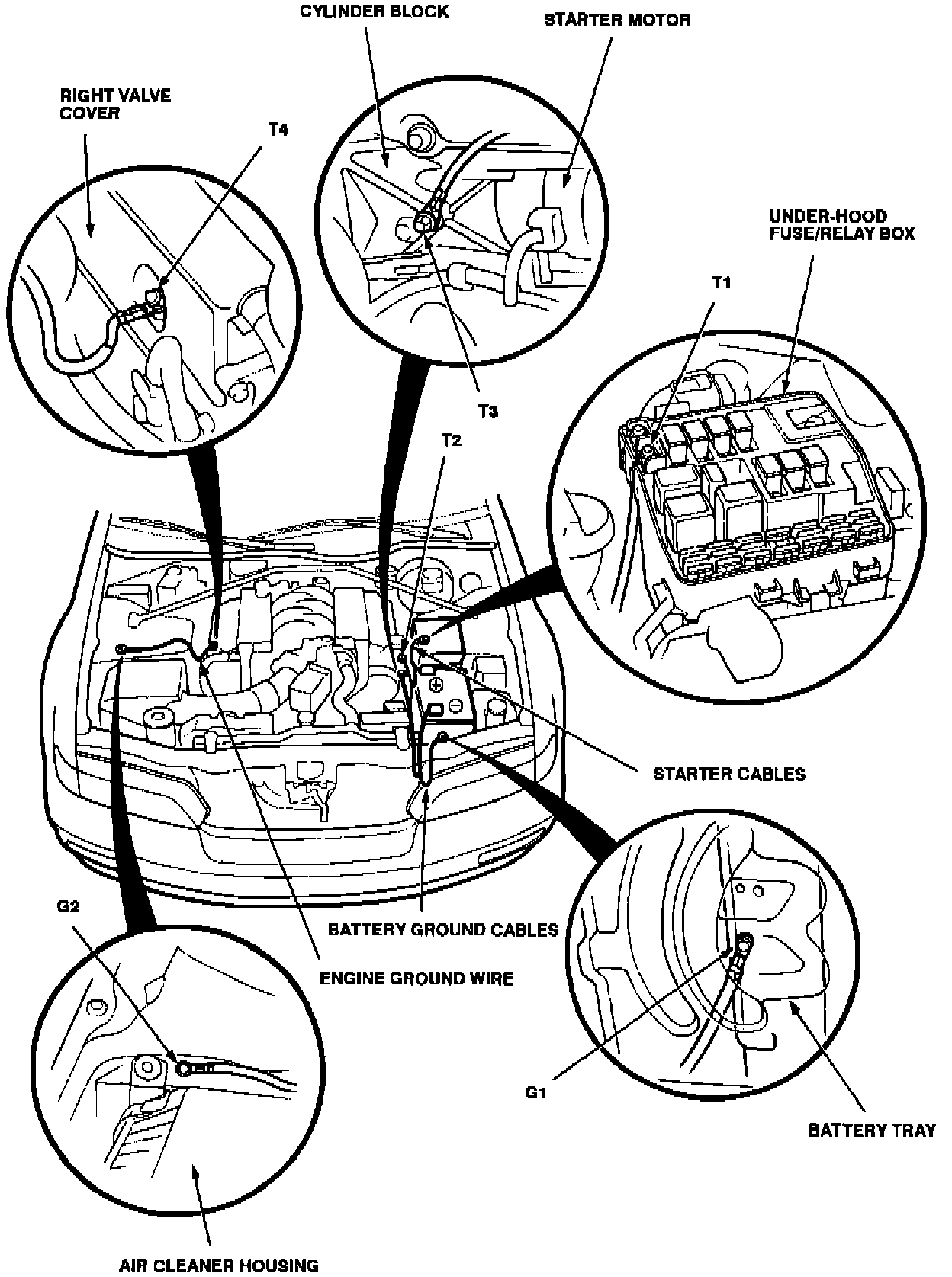 CYLINDER BLOCK

STARTER MOTOR

RIGHT VALVE COVER

T4

UNDER-HOOD FUSE/RELAY BOX

T1

T3

T2

STARTER CABLES

G2

BATTERY GROUND CABLES

ENGINE GROUND WIRE

G1

BATTERY TRAY

AIR CLEANER HOUSING