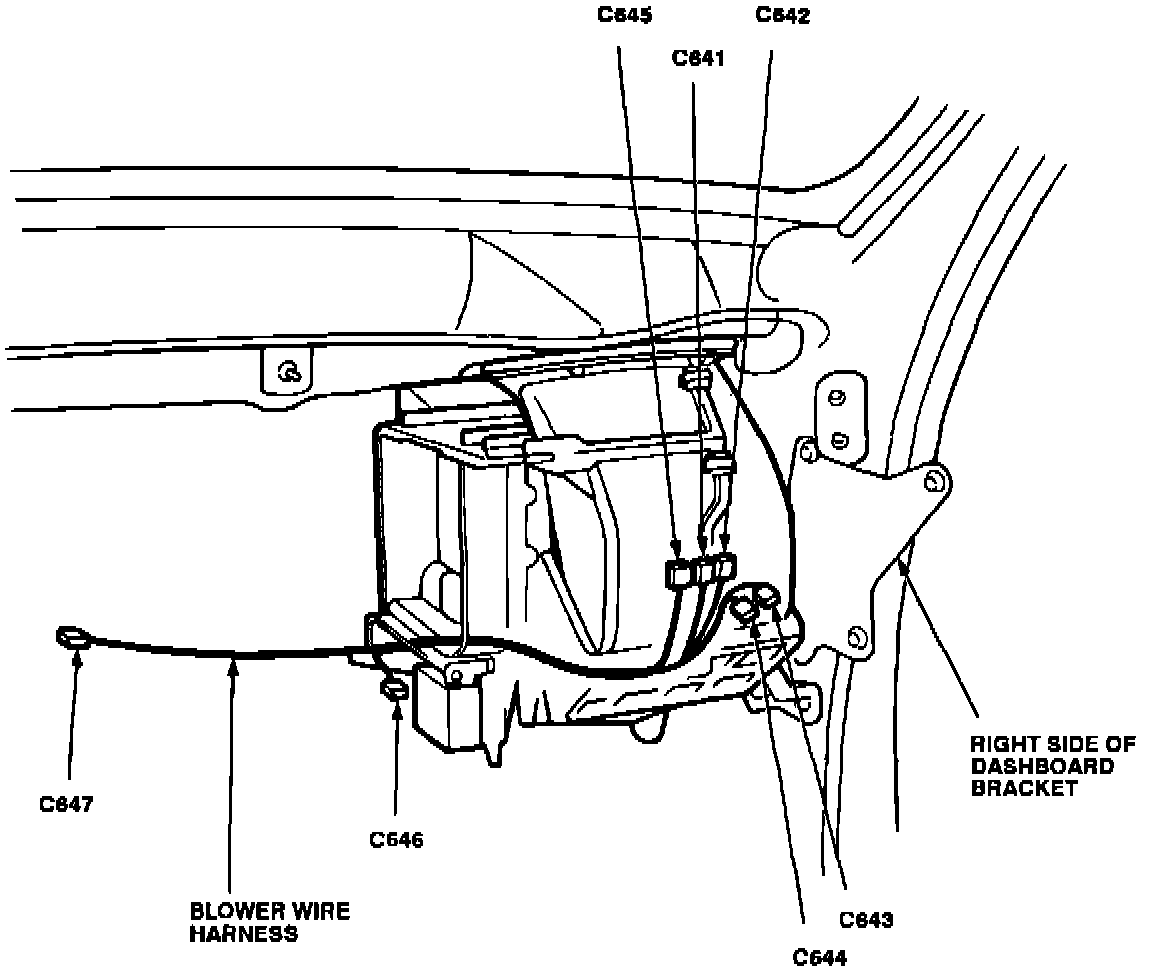 C645

C641

C642

C647

C646

BLOWER WIRE HARNESS

RIGHT SIDE OF DASHBOARD BRACKET

C643

C644