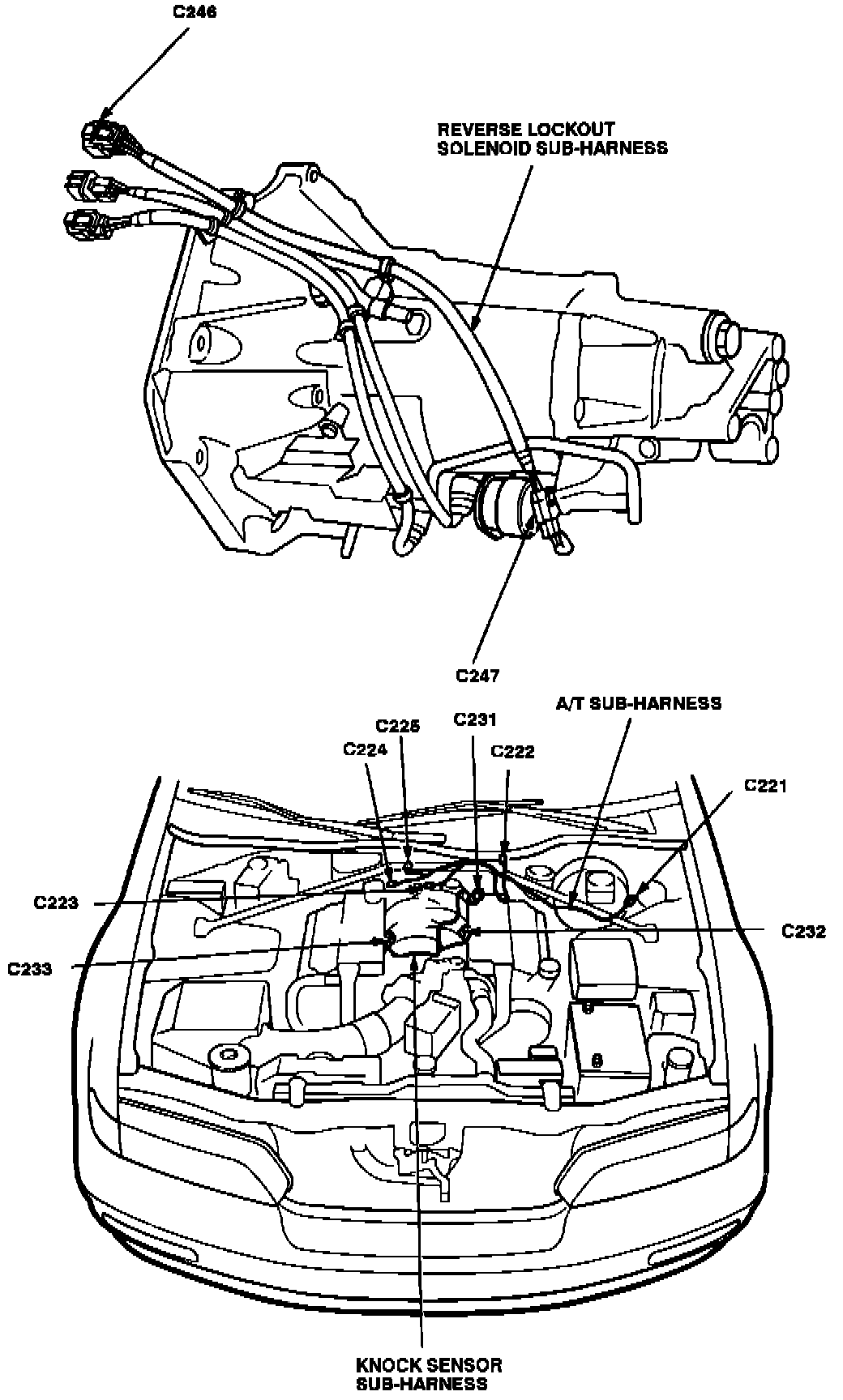 C246

REVERSE LOCKOUT SOLENOID SUB-HARNESS

C247

A/T SUB-HARNESS

C225

C231

C224

C222

C221

C223

C232

C233

KNOCK SENSOR SUB-HARNESS