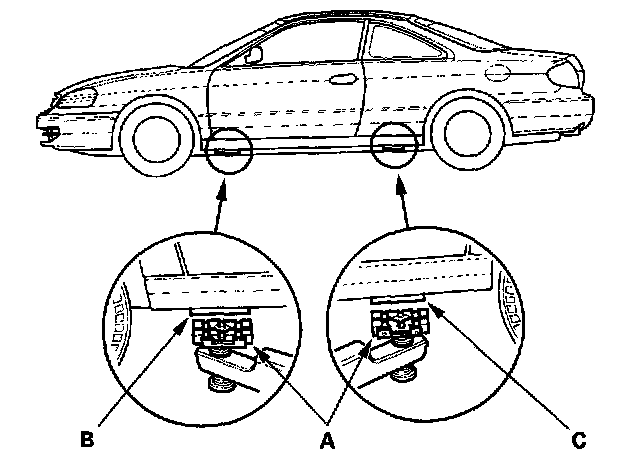 B
A
C