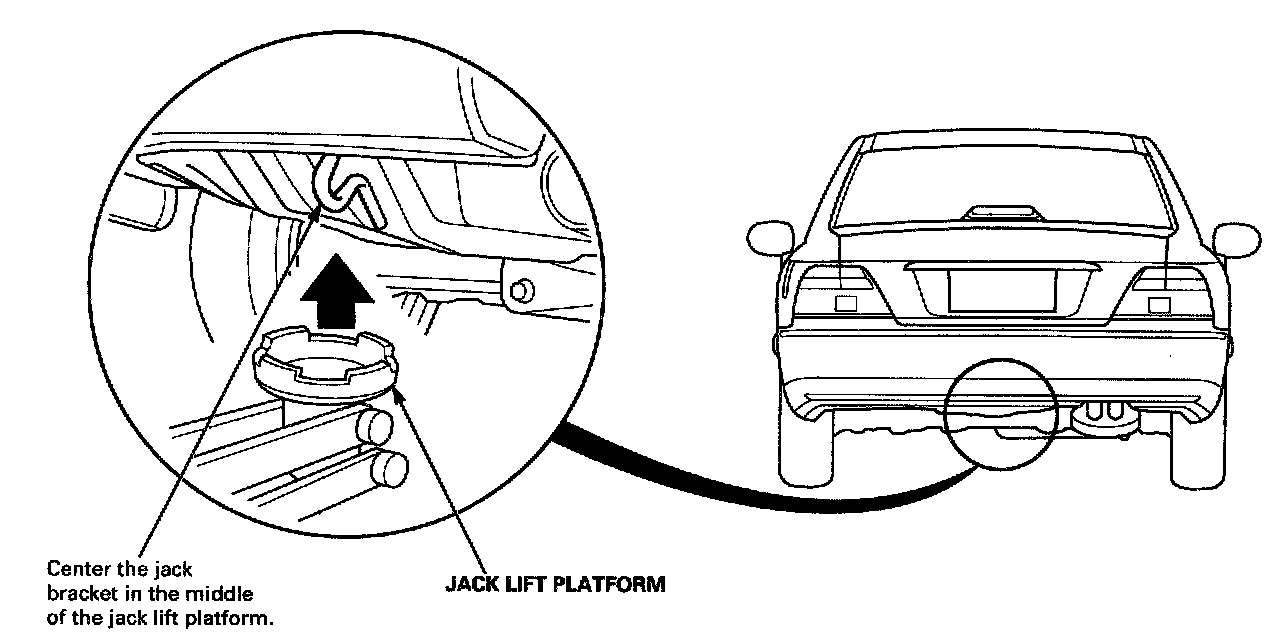 Center the jack bracket in the middle of the jack lift platform.

JACK LIFT PLATFORM