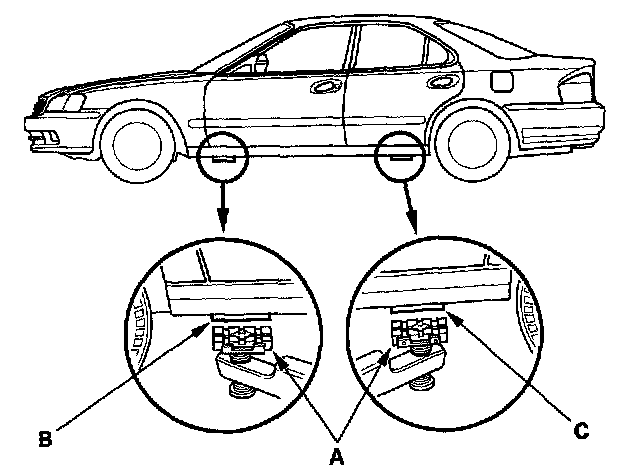 B
A
C