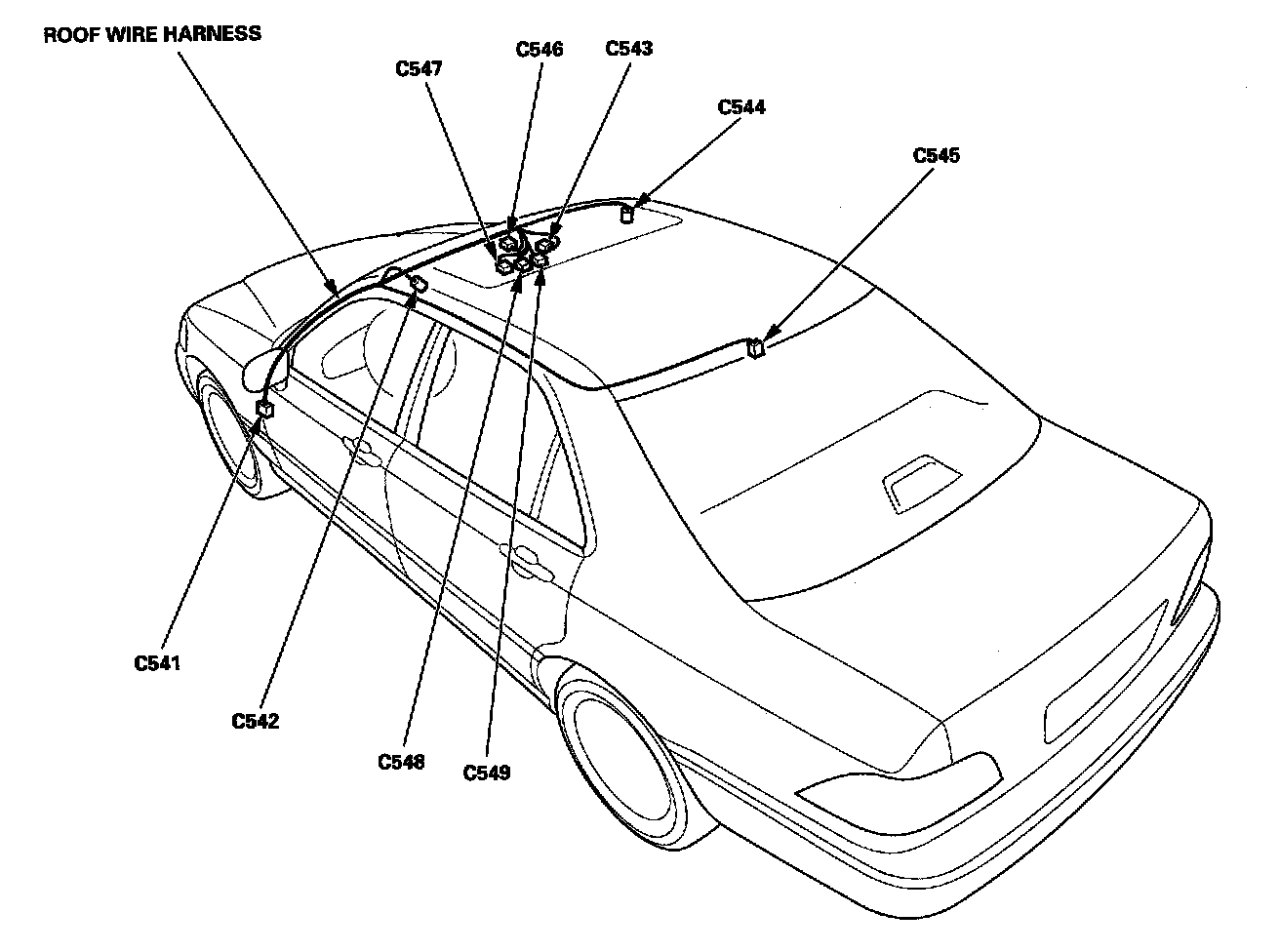 ROOF WIRE HARNESS
C547
C546
C543
C544
C545
C541
C542
C548
C549