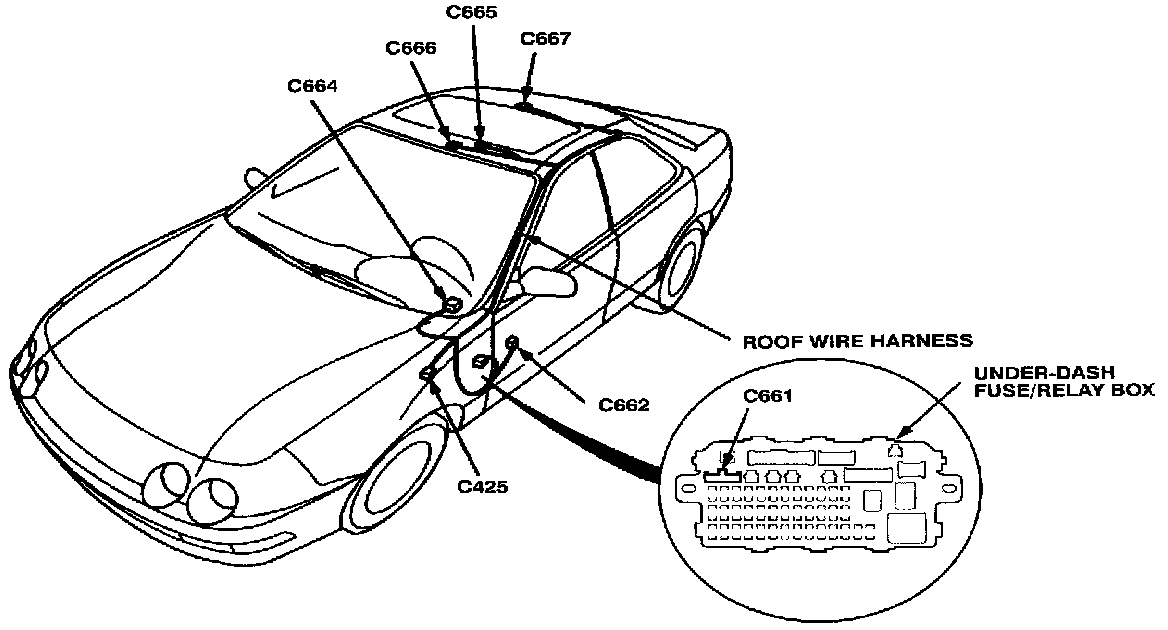 C665
C666
C667
C664
ROOF WIRE HARNESS
UNDER-DASH FUSE/RELAY BOX
C661
C662
C425