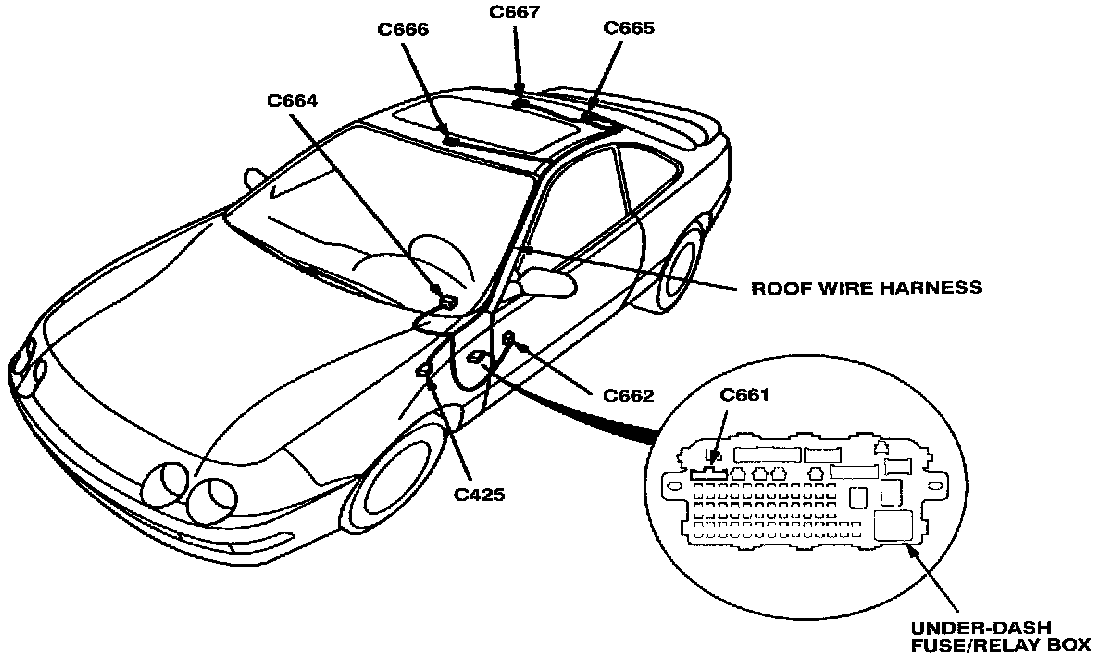 C667
C666
C665
C664
ROOF WIRE HARNESS
C662
C661
C425
UNDER-DASH
FUSE/RELAY BOX