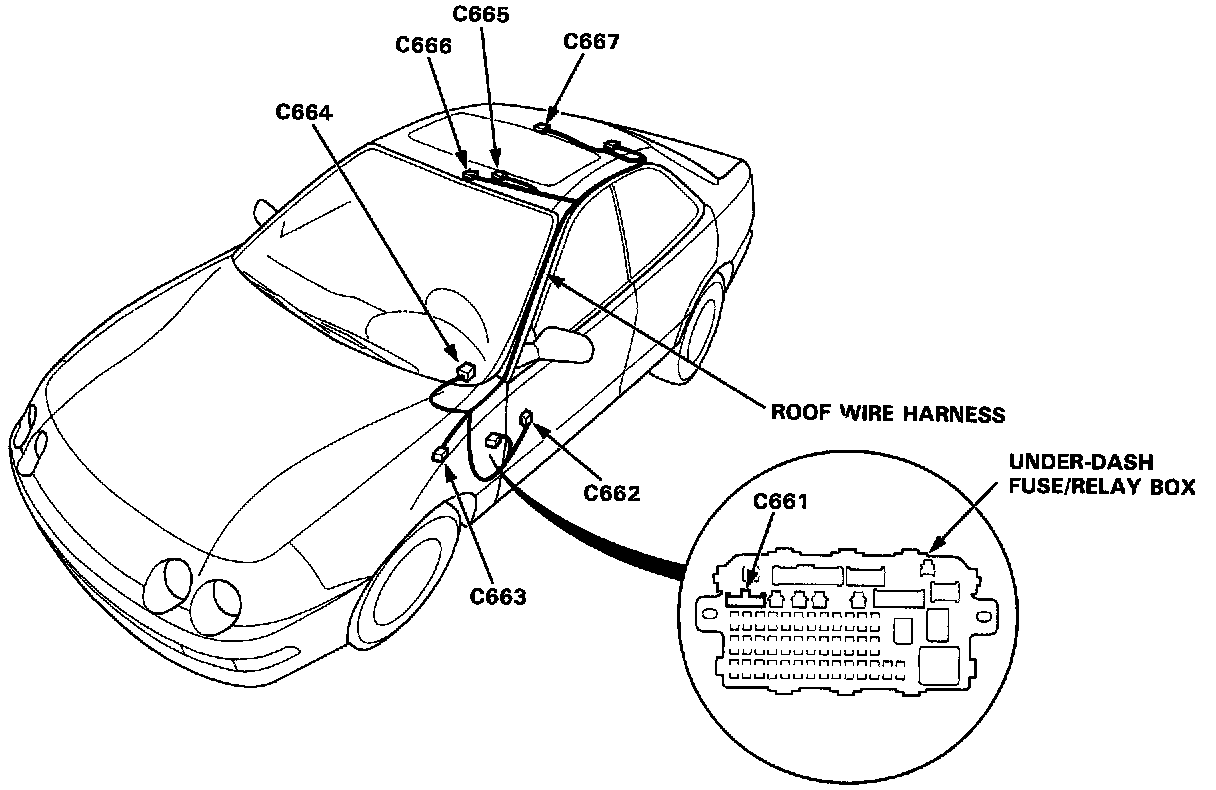 C665
C666
C667
C664
ROOF WIRE HARNESS
UNDER-DASH FUSE/RELAY BOX
C662
C661
C663