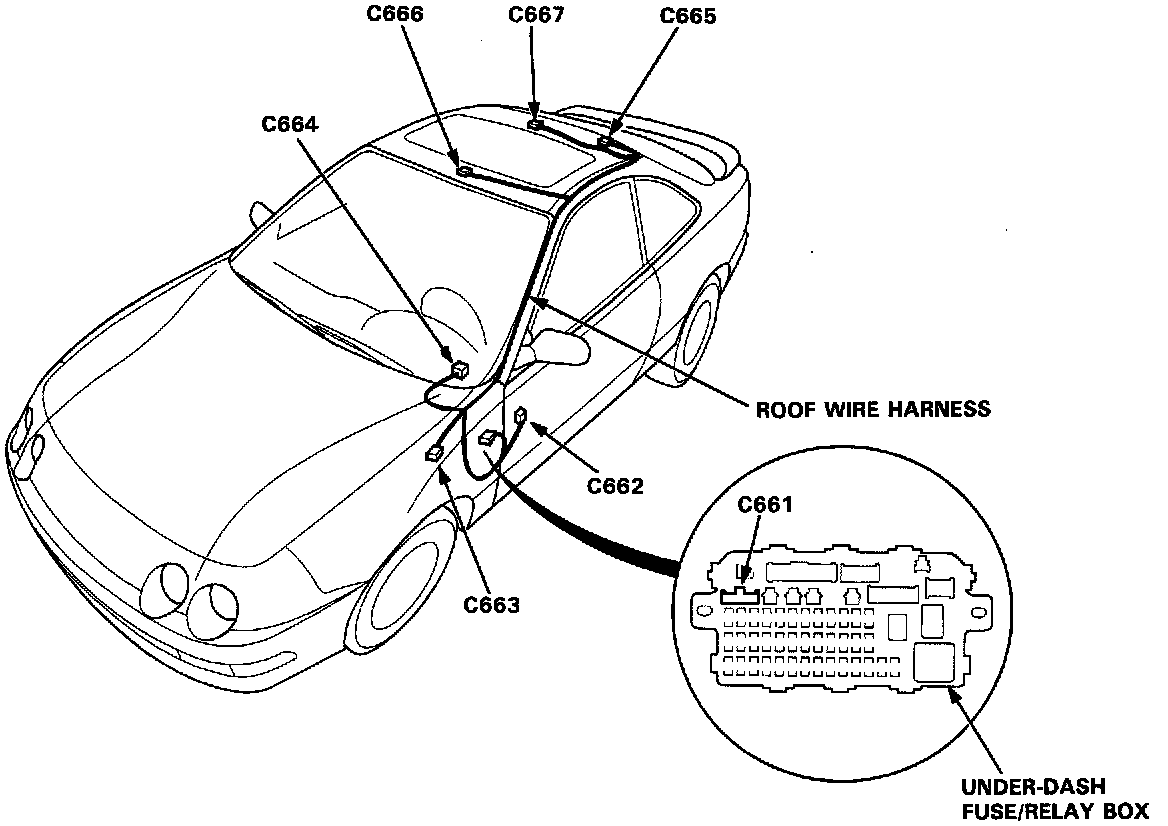 C666
C667
C665
C664
ROOF WIRE HARNESS
C662
C661
C663
UNDER-DASH
FUSE/RELAY BOX