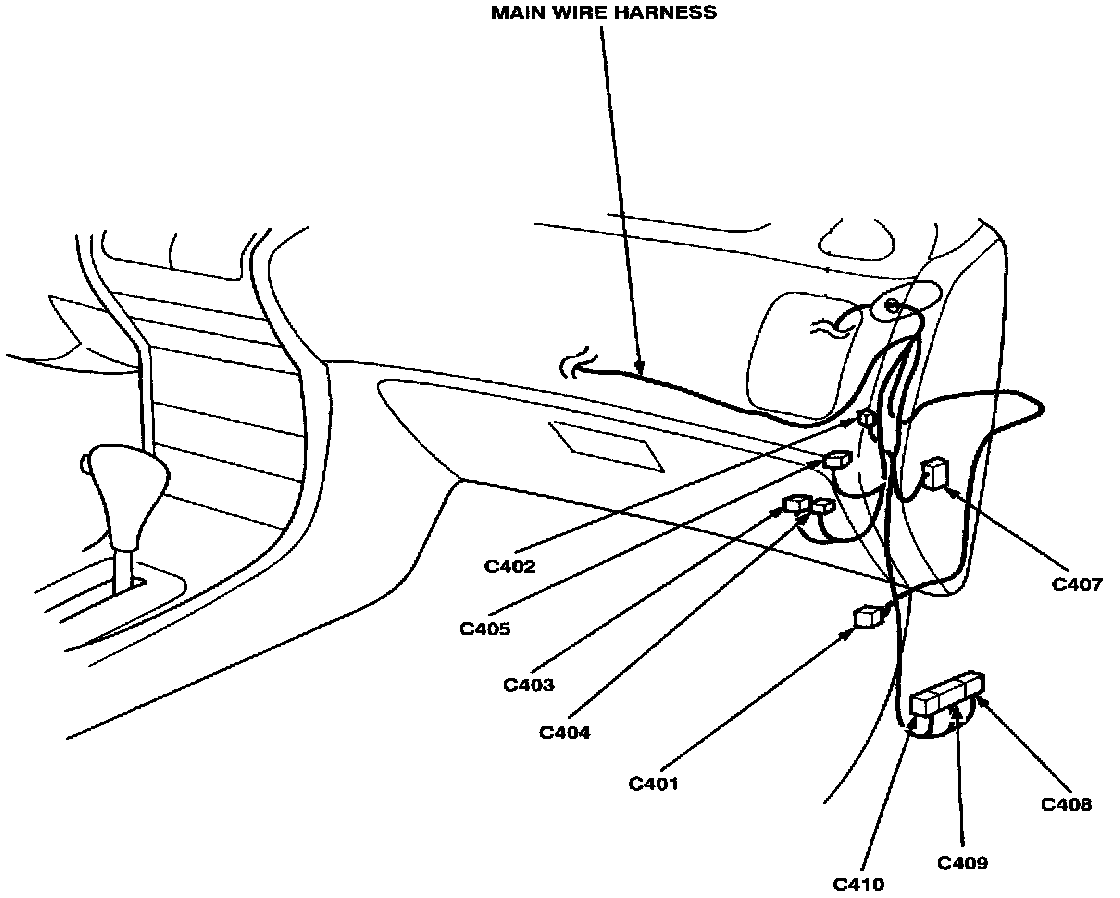 MAIN WIRE HARNESS

C402
C405
C403
C404
C401
C407
C408
C409
C410