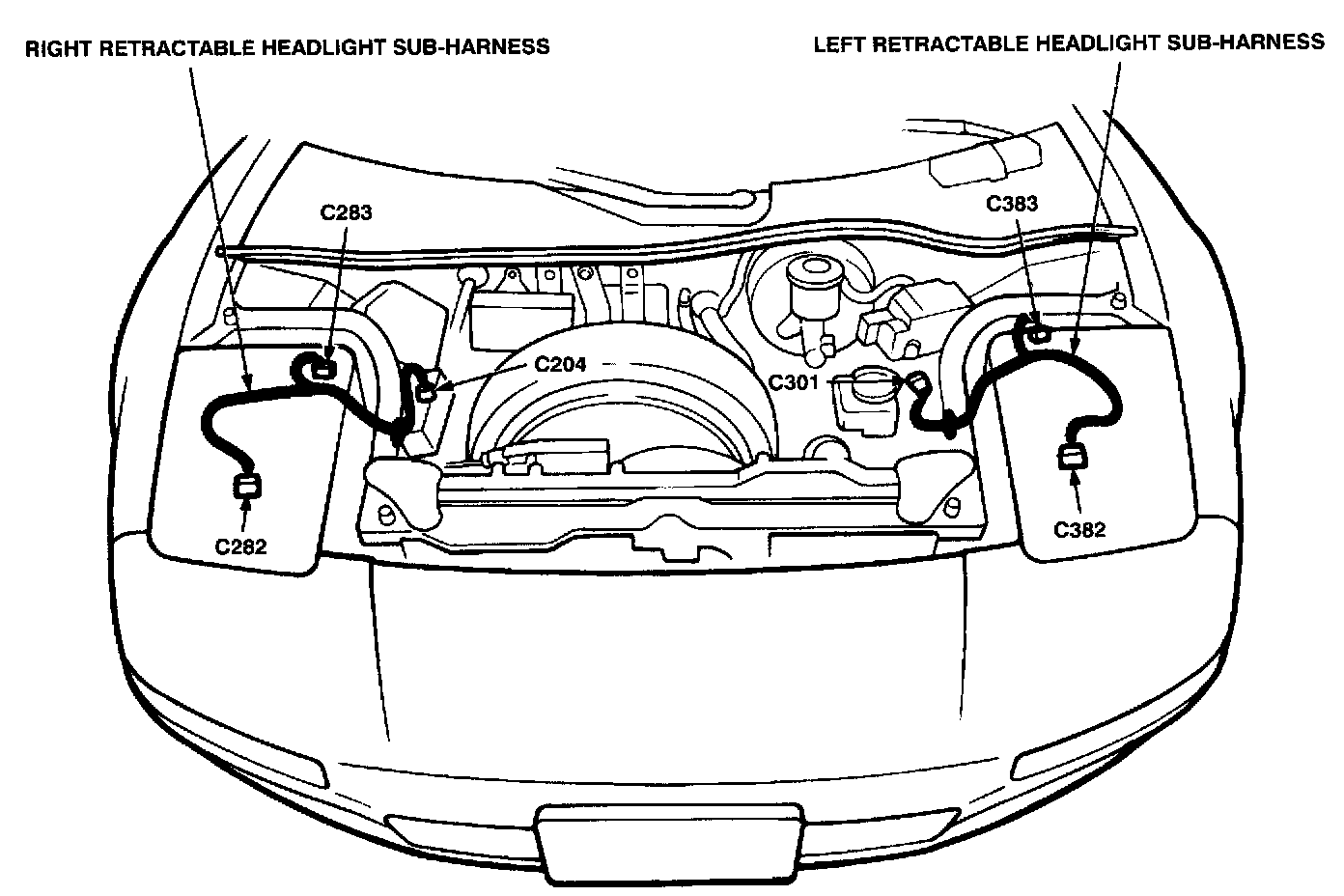 RIGHT RETRACTABLE HEADLIGHT SUB-HARNESS
LEFT RETRACTABLE HEADLIGHT SUB-HARNESS
C283
C383
C204
C301
C282
C382