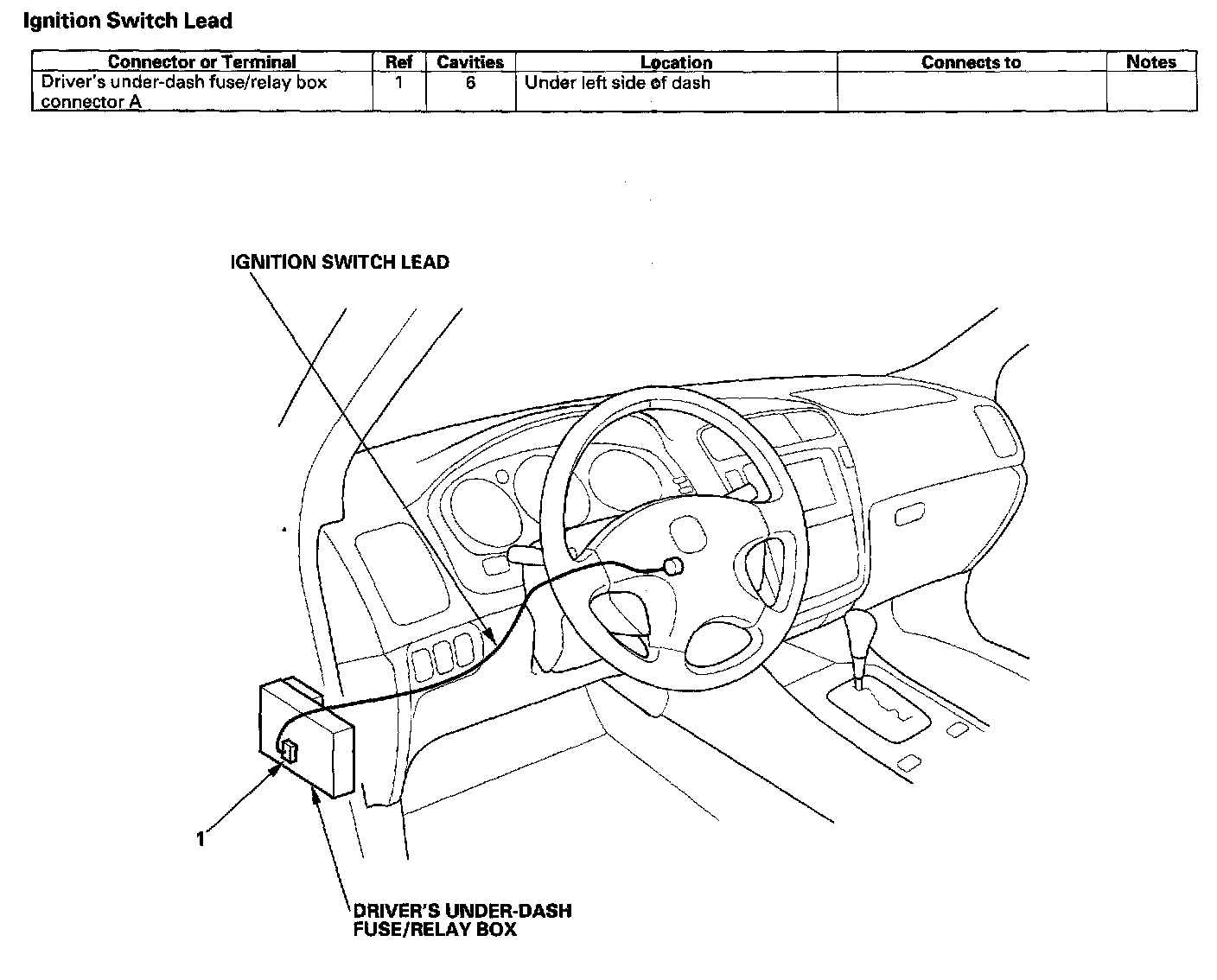 Ignition Switch Lead

| Connector or Terminal | Ref | Cavities | Location | Connects to | Notes |
|---|---|---|---|---|---|
| Driver's under-dash fuse/relay box connector A | 1 | 6 | Under left side of dash | | |

IGNITION SWITCH LEAD

1

DRIVER'S UNDER-DASH FUSE/RELAY BOX