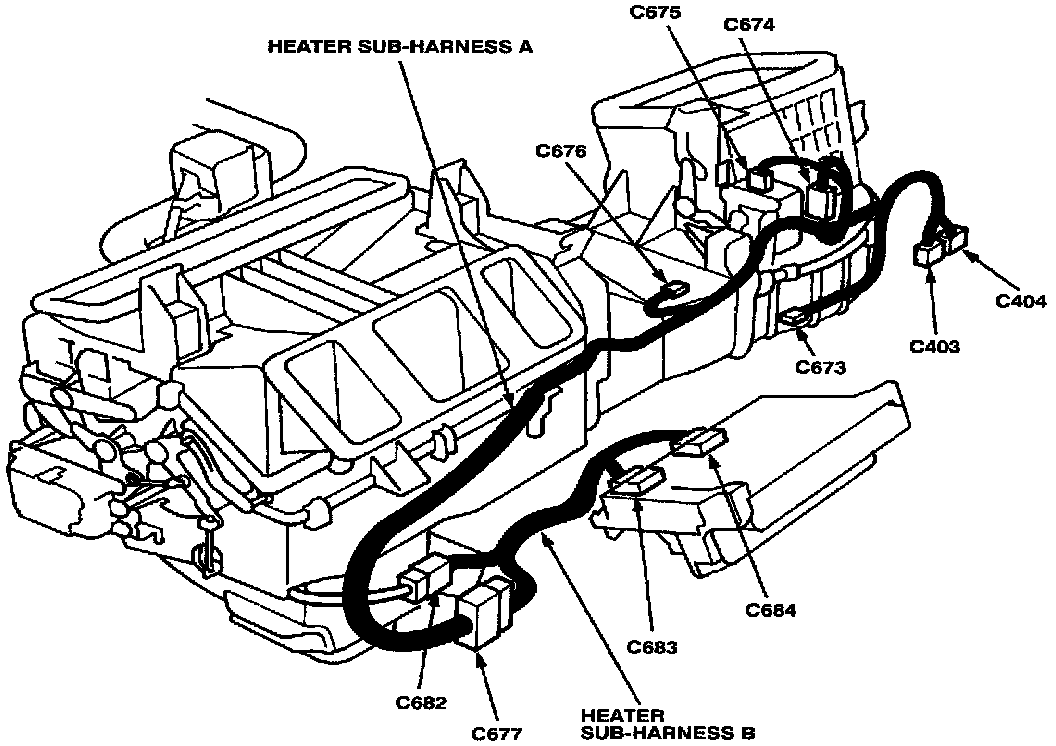 HEATER SUB-HARNESS A
C675
C674
C676
C404
C403
C673
C684
C683
C682
C677
HEATER SUB-HARNESS B