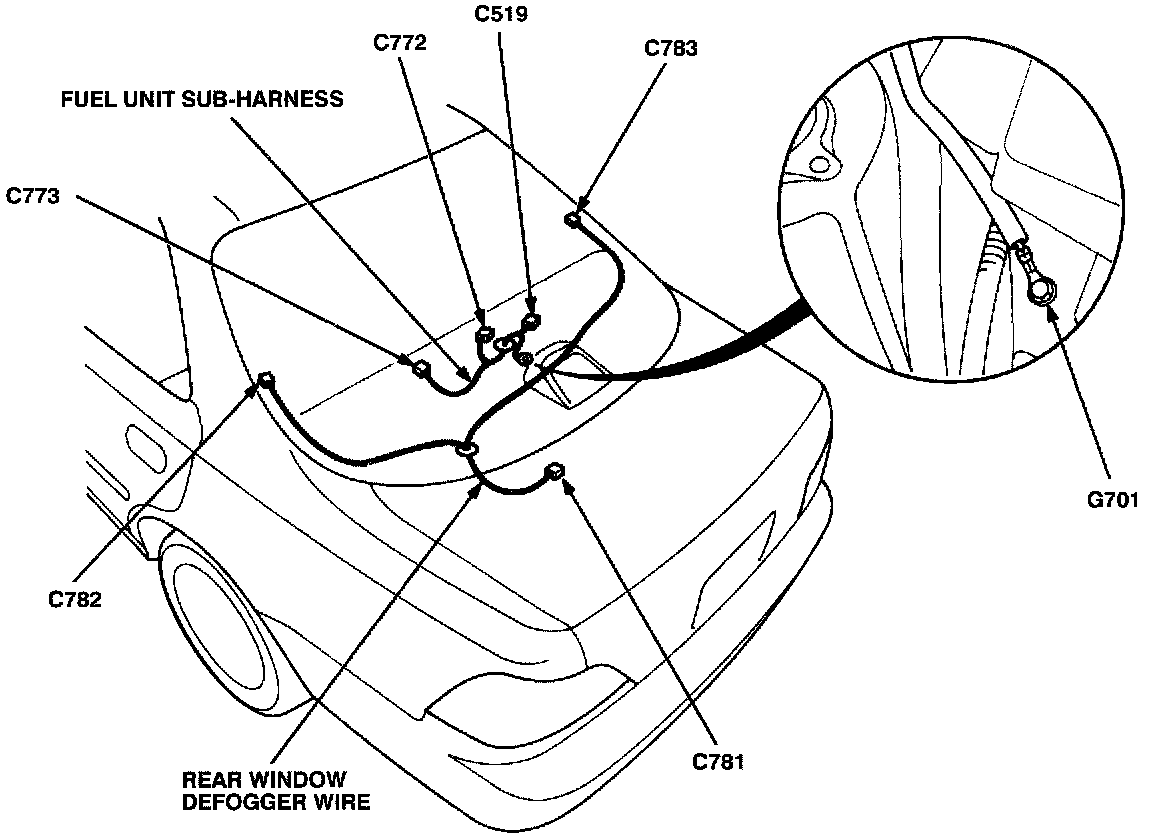 C519
C772
C783
FUEL UNIT SUB-HARNESS
C773
G701
C782
C781
REAR WINDOW
DEFOGGER WIRE