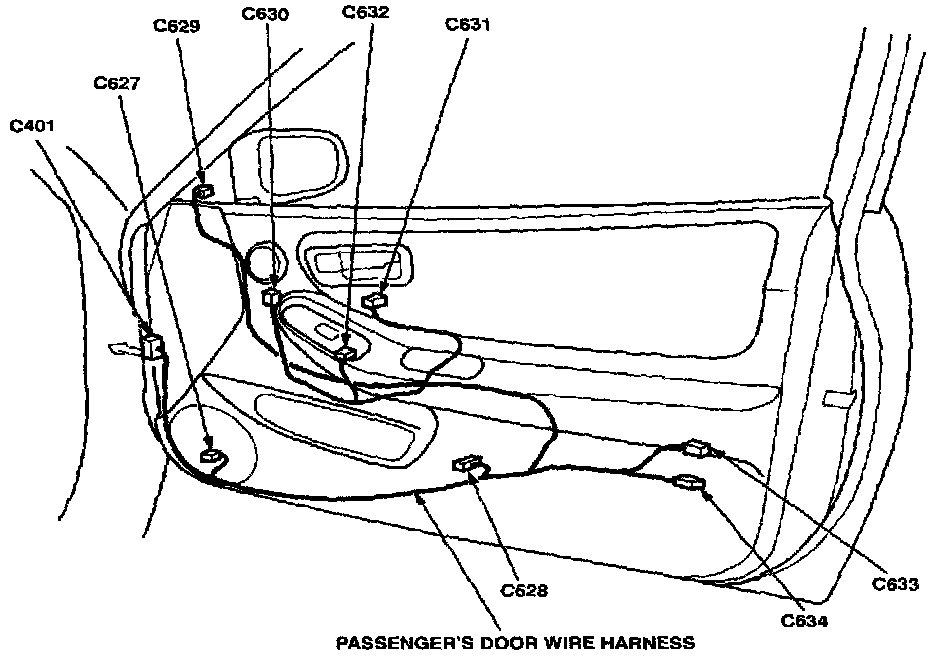 C629
C630
C632
C631
C627
C401
C628
C633
C634
PASSENGER'S DOOR WIRE HARNESS