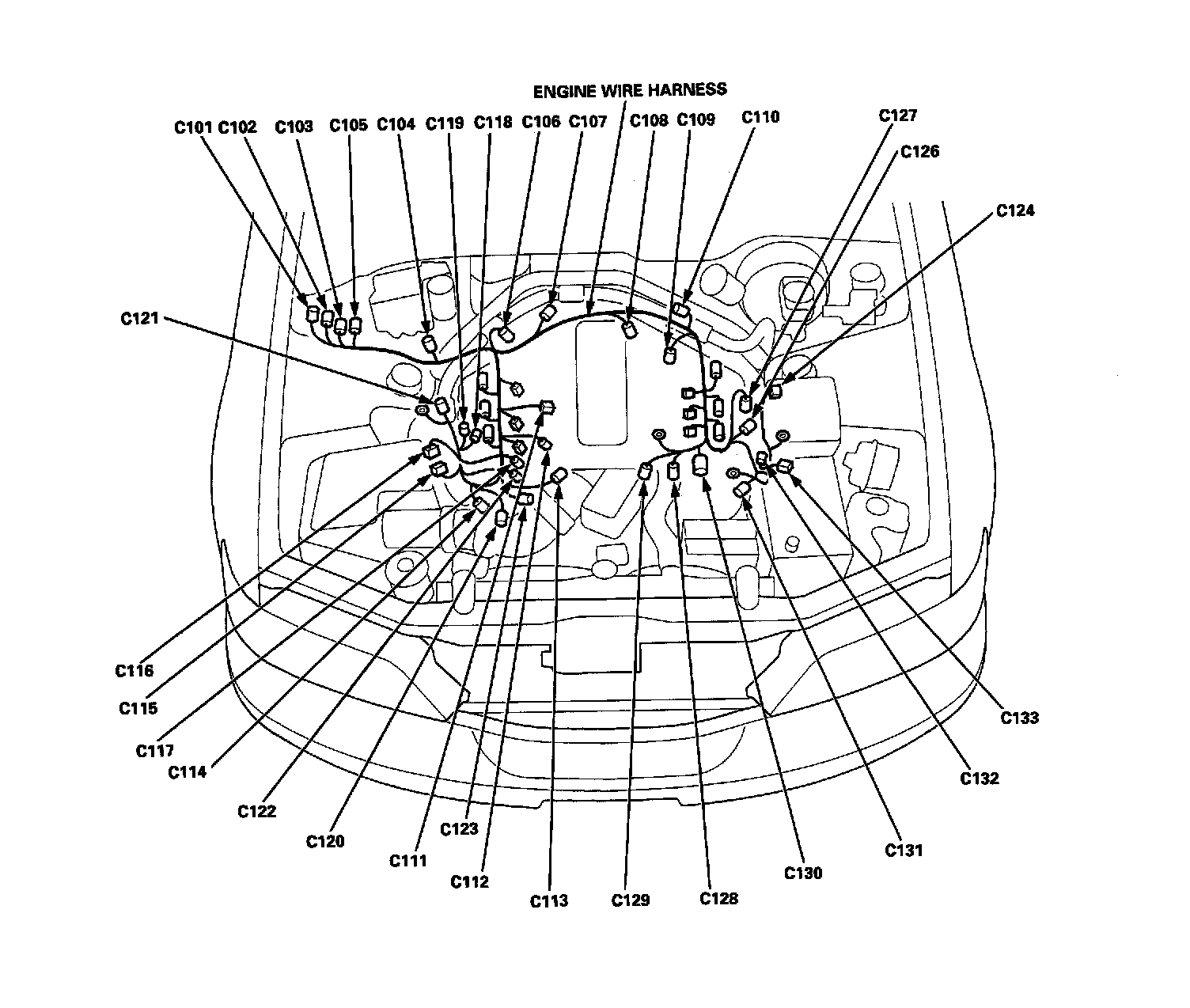 ENGINE WIRE HARNESS

C101 C102 C103 C105 C104 C119 C118 C106 C107 C108 C109 C110 C127 C126 C124

C121

C116
C115
C117
C114
C122
C120
C111
C123
C112
C113
C129
C128
C130
C131
C132
C133