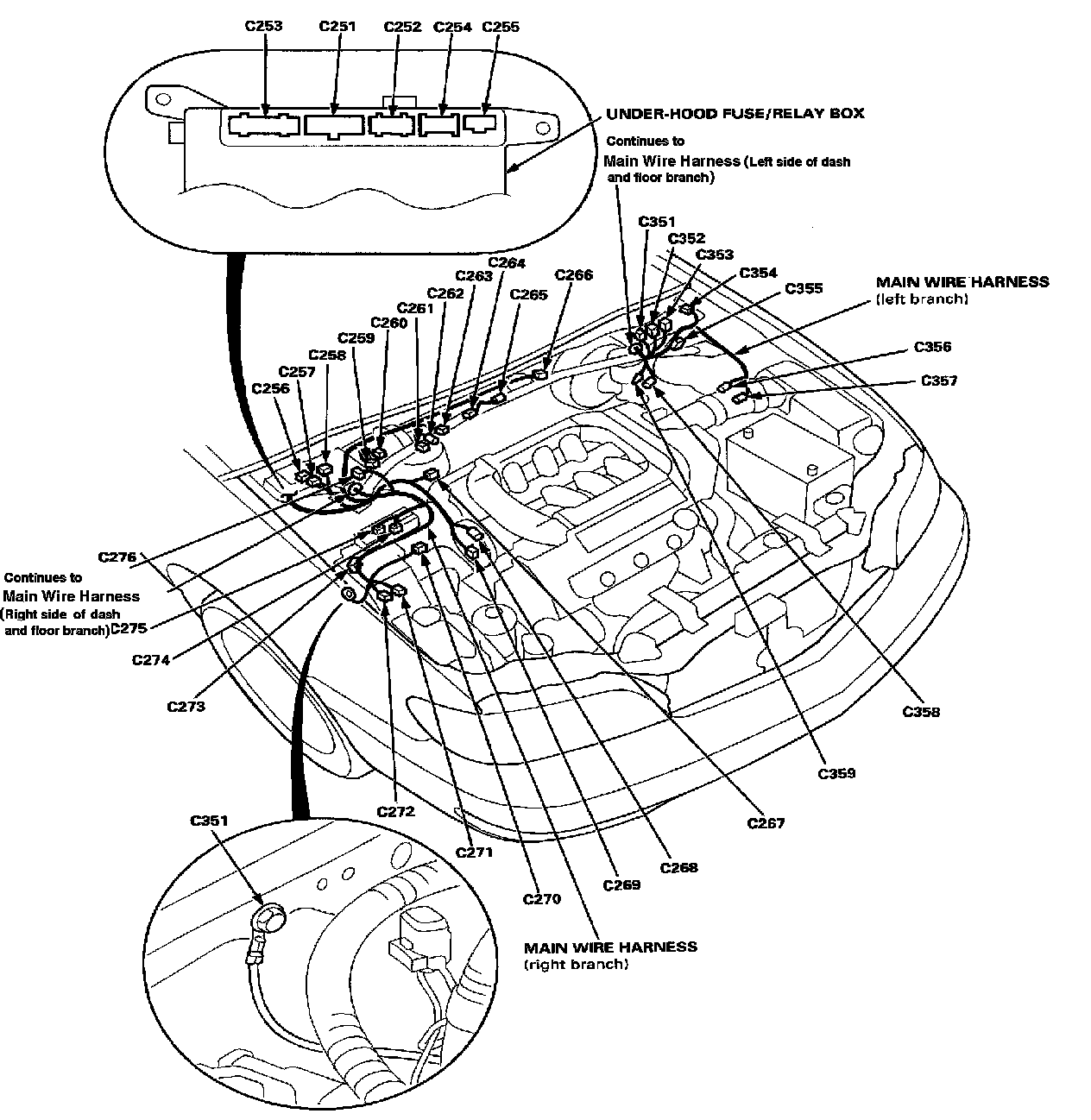 C253 C251 C252 C254 C255

UNDER-HOOD FUSE/RELAY BOX

Continues to
Main Wire Harness (Left side of dash and floor branch)

C351
C352
C353
C354
C355

MAIN WIRE HARNESS
(left branch)

C356
C357

C264
C263
C266
C262
C265
C261
C260
C259
C258
C257
C256

C276

Continues to
Main Wire Harness
(Right side of dash and floor branch)

C275
C274
C273

C358
C359
C267
C268
C269
C270
C271
C272

C351

MAIN WIRE HARNESS
(right branch)