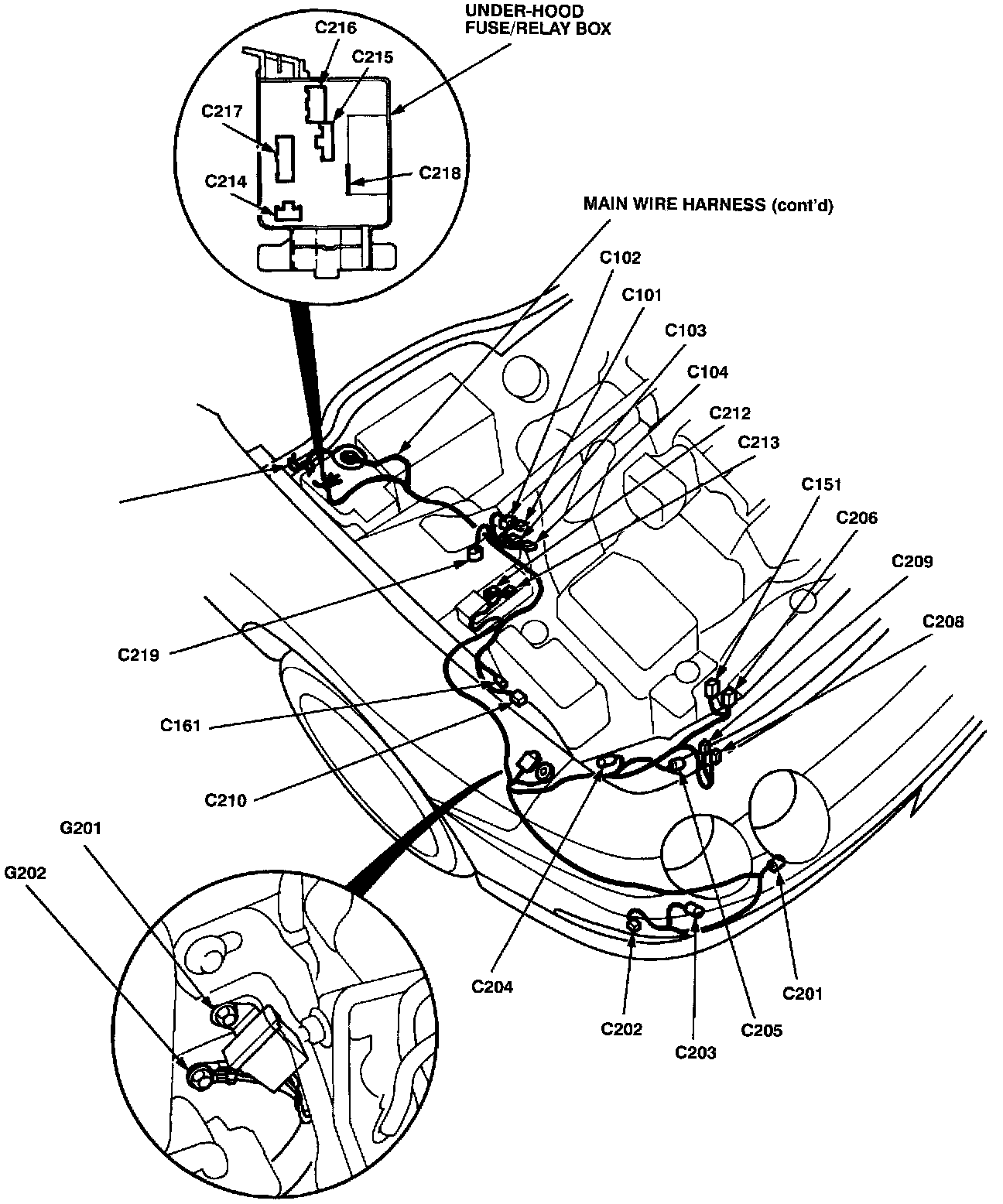 UNDER-HOOD FUSE/RELAY BOX

C216

C215

C217

C218

C214

MAIN WIRE HARNESS (cont'd)

C102

C101

C103

C104

C212

C213

C151

C206

C209

C208

C219

C161

C210

G201

G202

C204

C202

C203

C205

C201