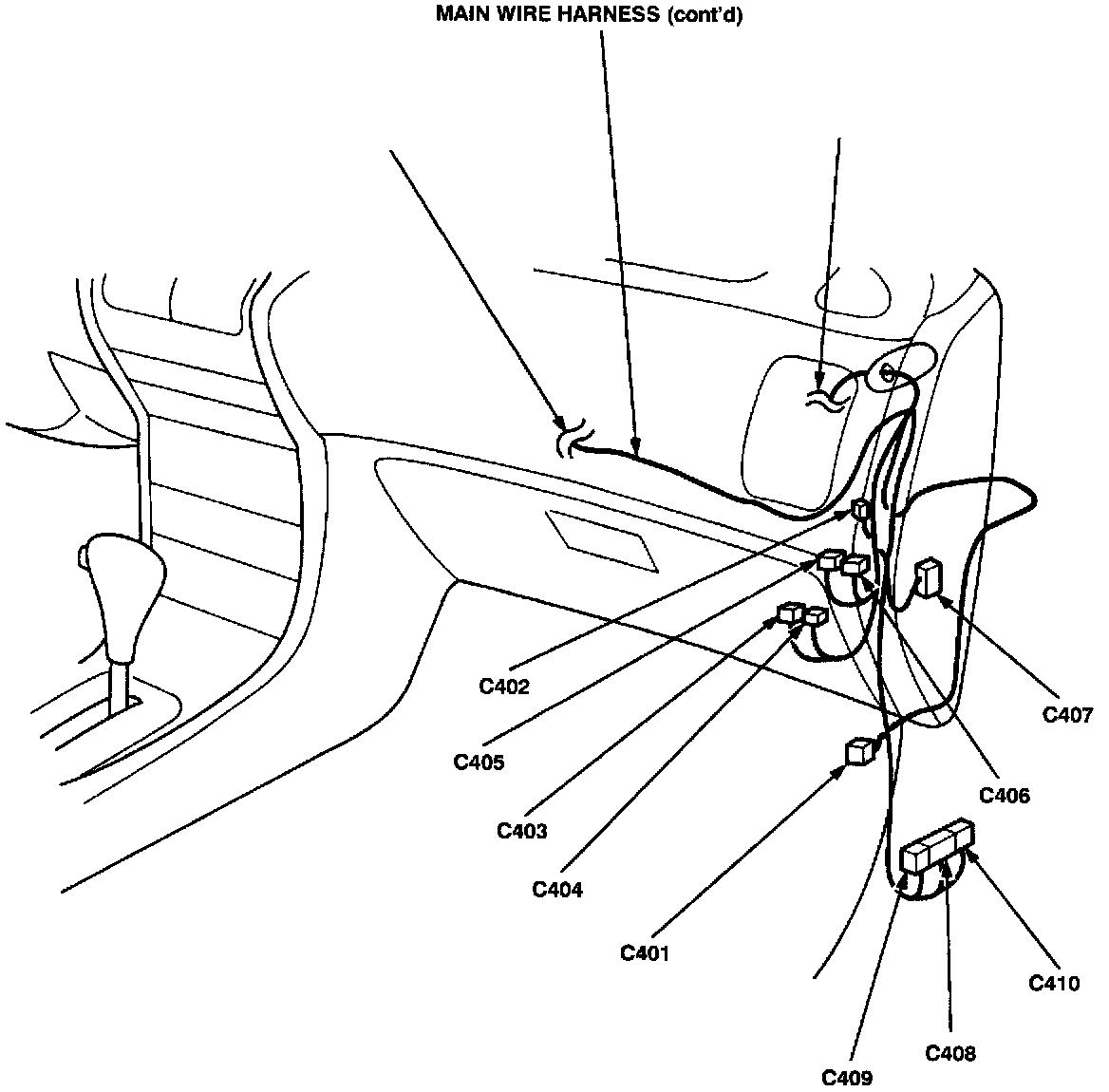 MAIN WIRE HARNESS (cont'd)

C402

C405

C403

C404

C401

C407

C406

C410

C408

C409