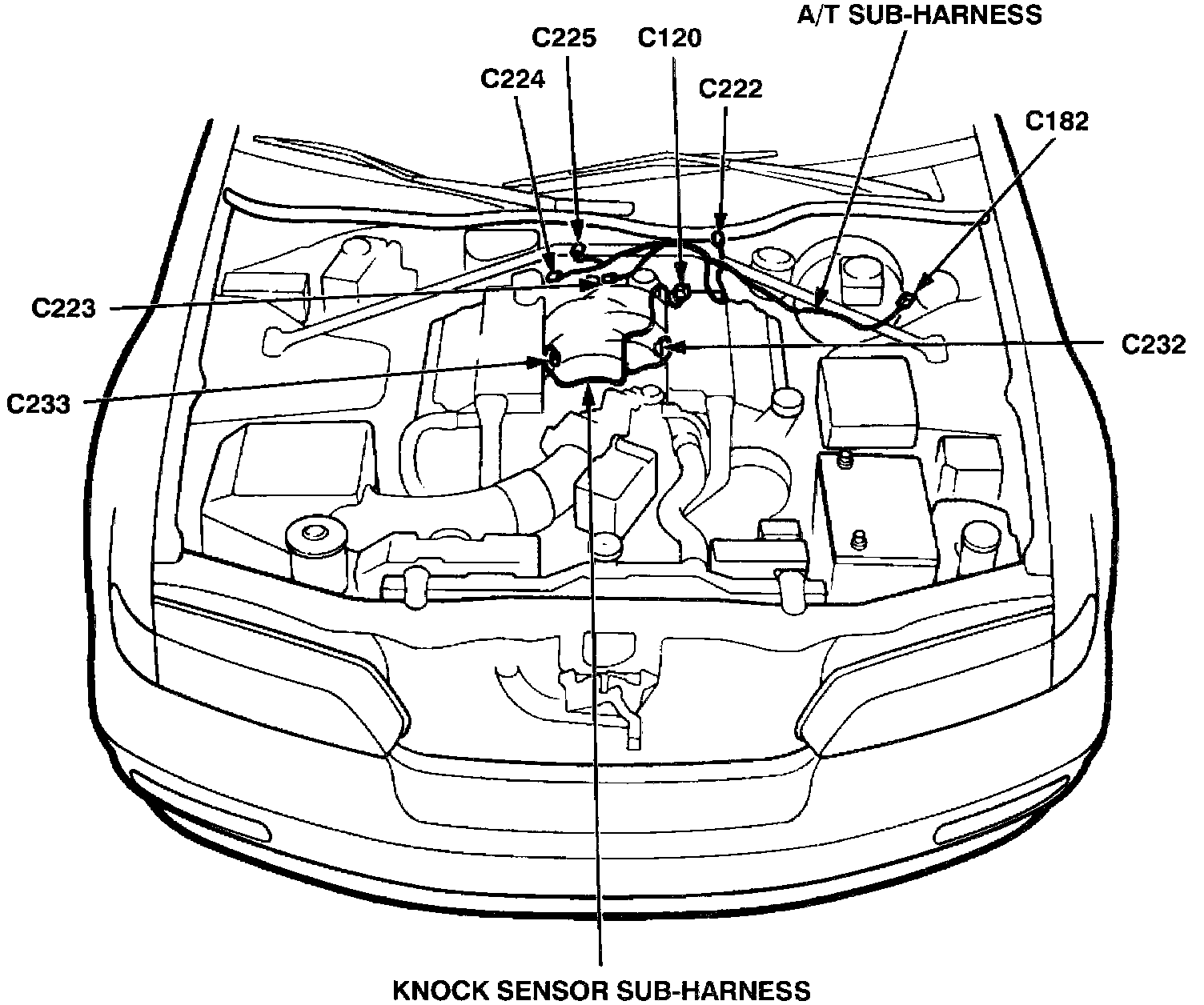 A/T SUB-HARNESS
C225
C120
C224
C222
C182
C223
C232
C233
KNOCK SENSOR SUB-HARNESS