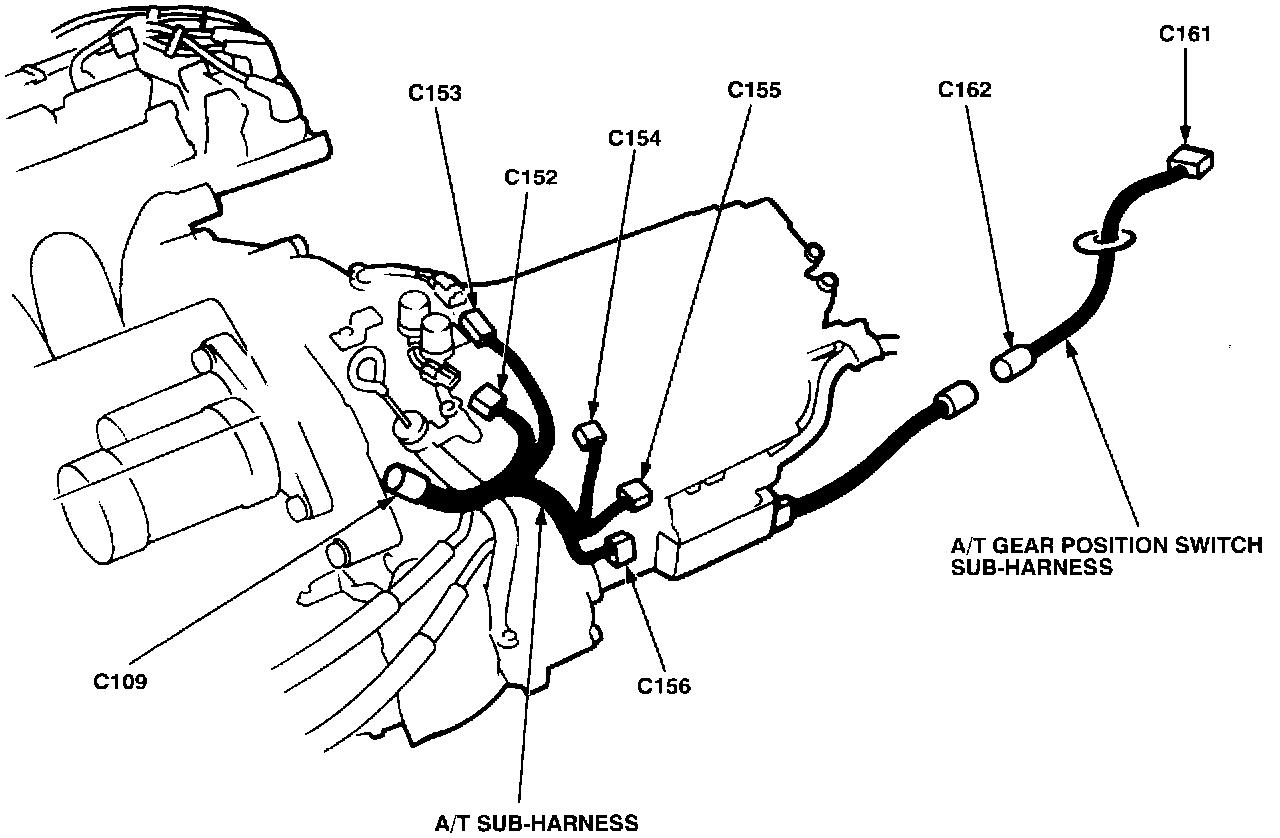 C161

C153

C155

C162

C154

C152

A/T GEAR POSITION SWITCH SUB-HARNESS

C109

C156

A/T SUB-HARNESS