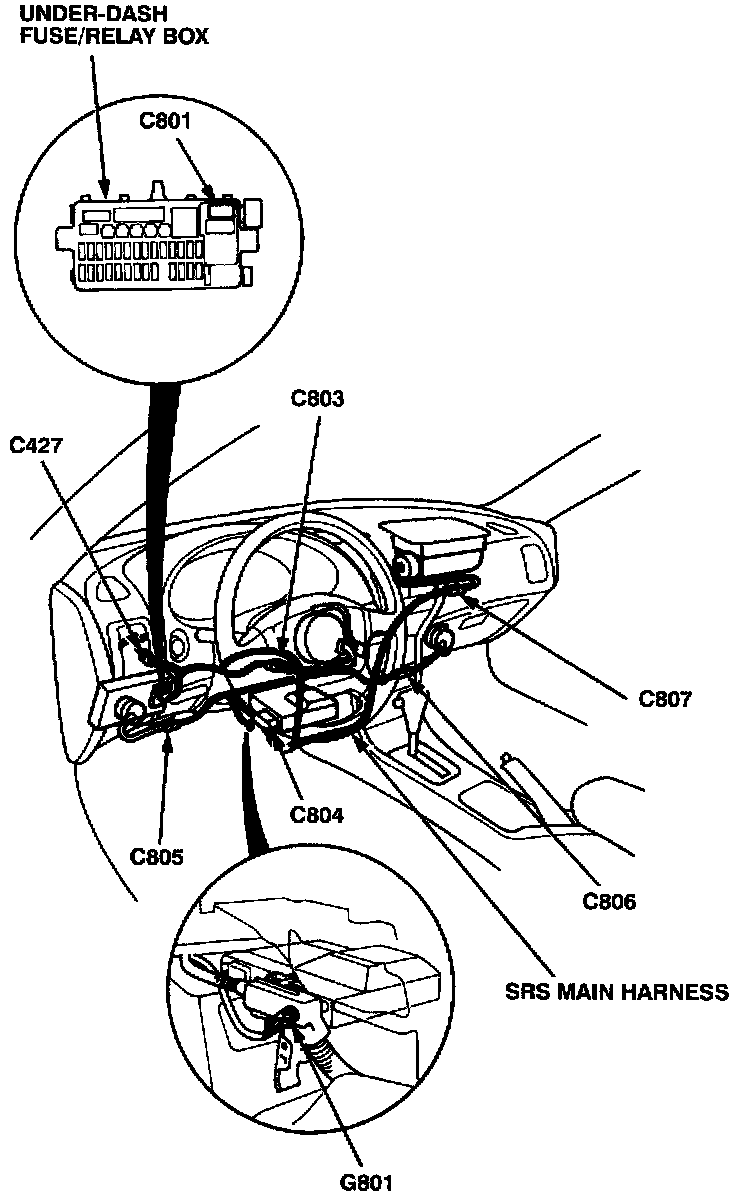 UNDER-DASH FUSE/RELAY BOX

C801

C803

C427

C807

C804

C805

C806

SRS MAIN HARNESS

G801