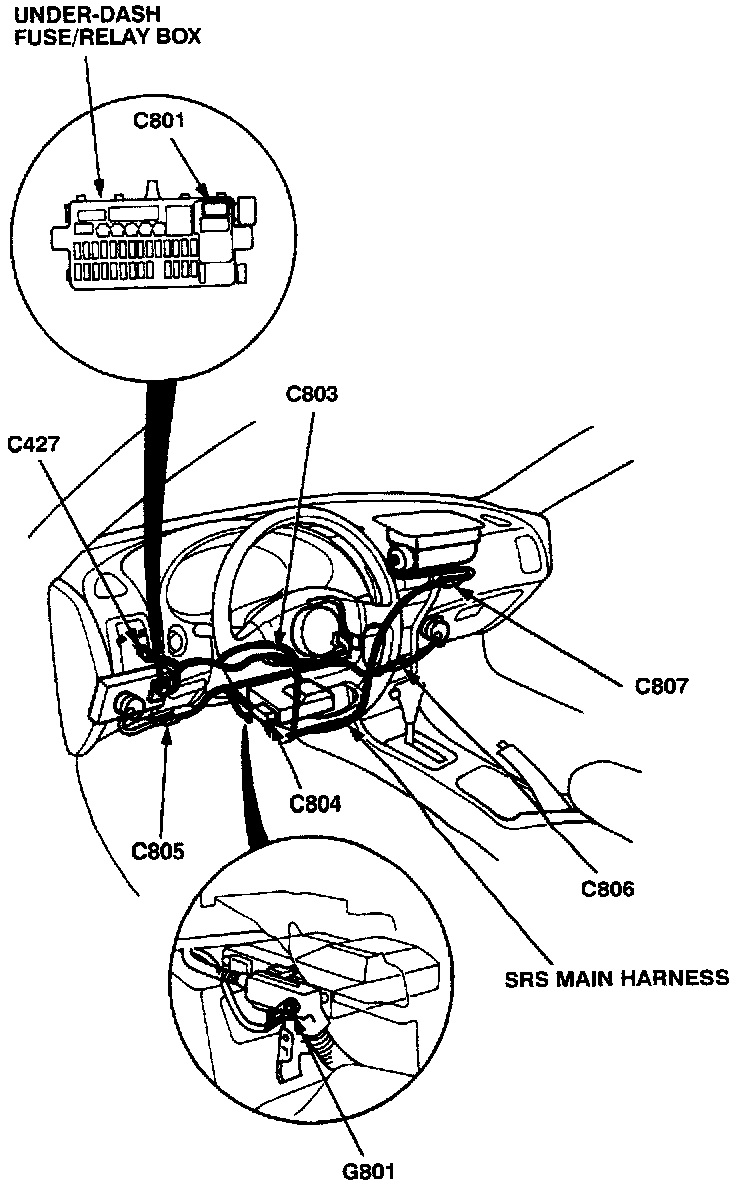 UNDER-DASH FUSE/RELAY BOX

C801

C803

C427

C807

C804

C805

C806

SRS MAIN HARNESS

G801