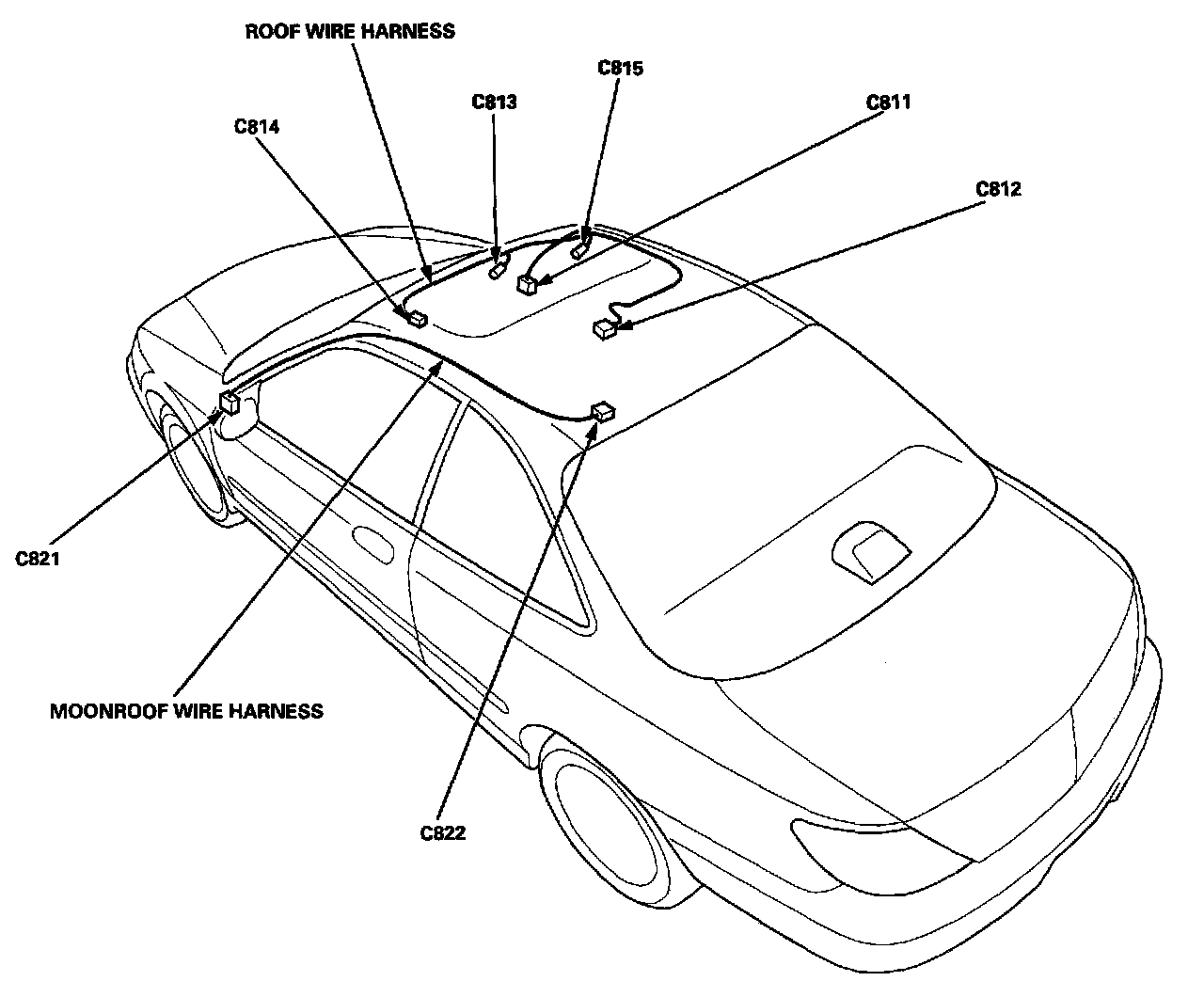 ROOF WIRE HARNESS

C815

C813

C811

C814

C812

C821

MOONROOF WIRE HARNESS

C822