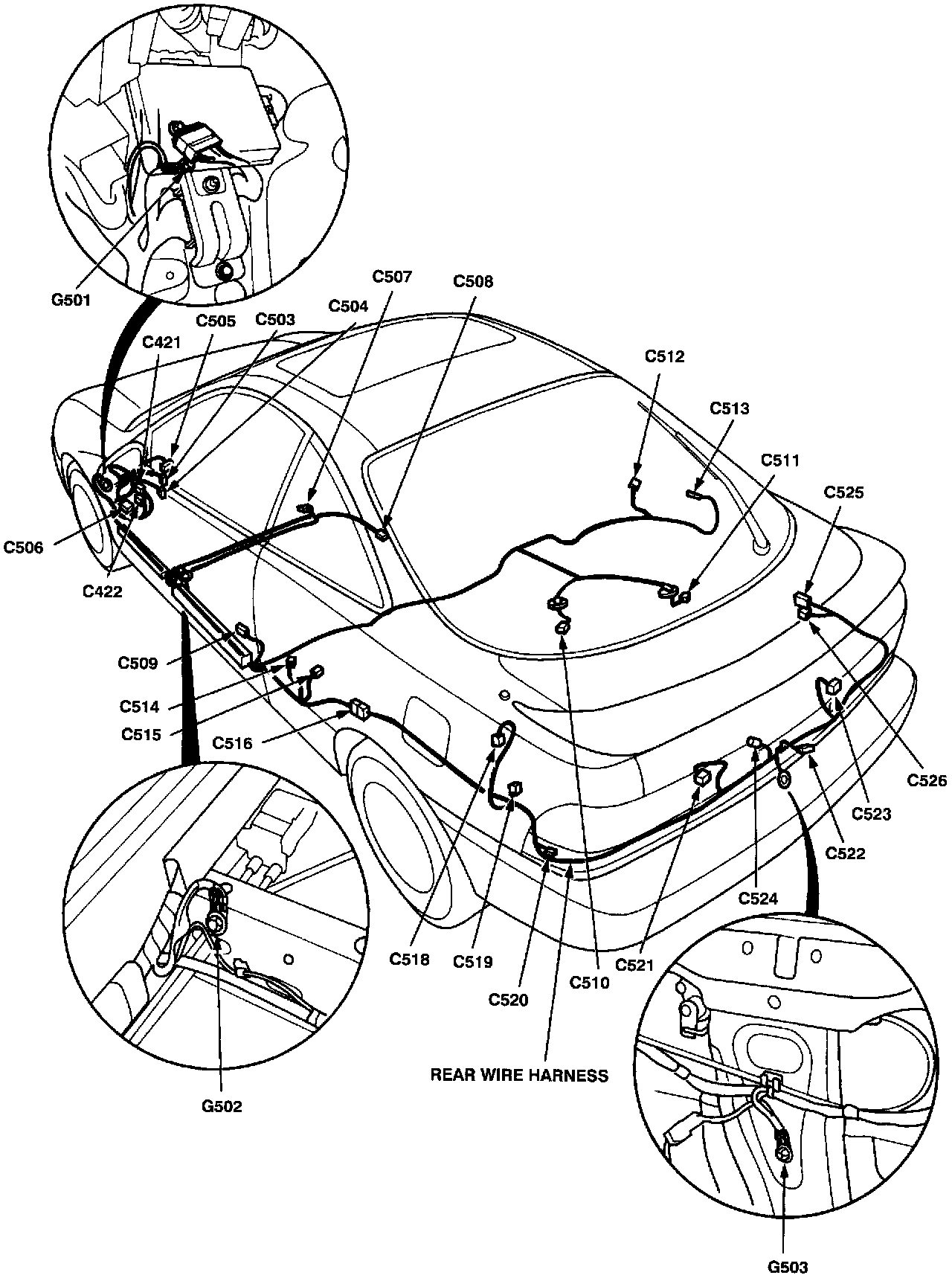 G501
C507
C508
C504
C505
C503
C421
C512
C513
C511
C525
C506
C422
C509
C514
C515
C516
C526
C523
C522
C524
C518
C519
C520
C510
C521
REAR WIRE HARNESS
G502
G503