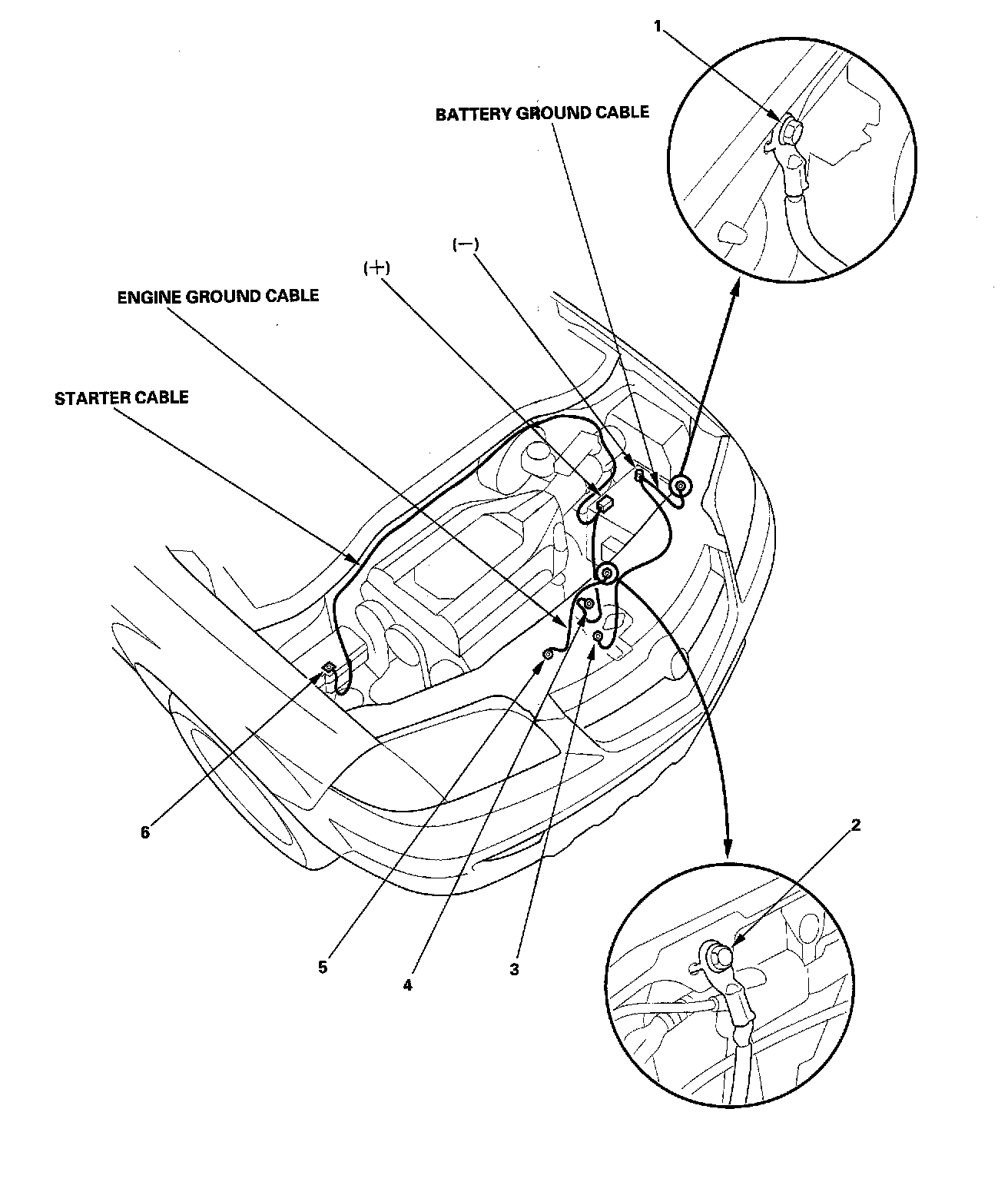 1

BATTERY GROUND CABLE

(−)

(+)

ENGINE GROUND CABLE

STARTER CABLE

6

5

4

3

2