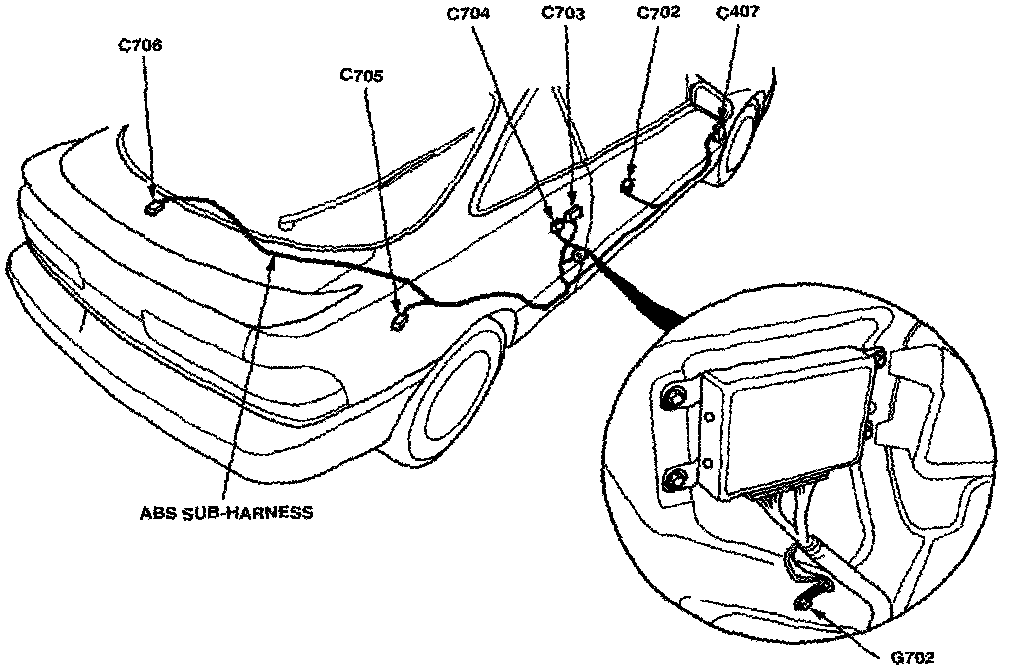 C706
C705
C704
C703
C702
C407
ABS SUB-HARNESS
G702