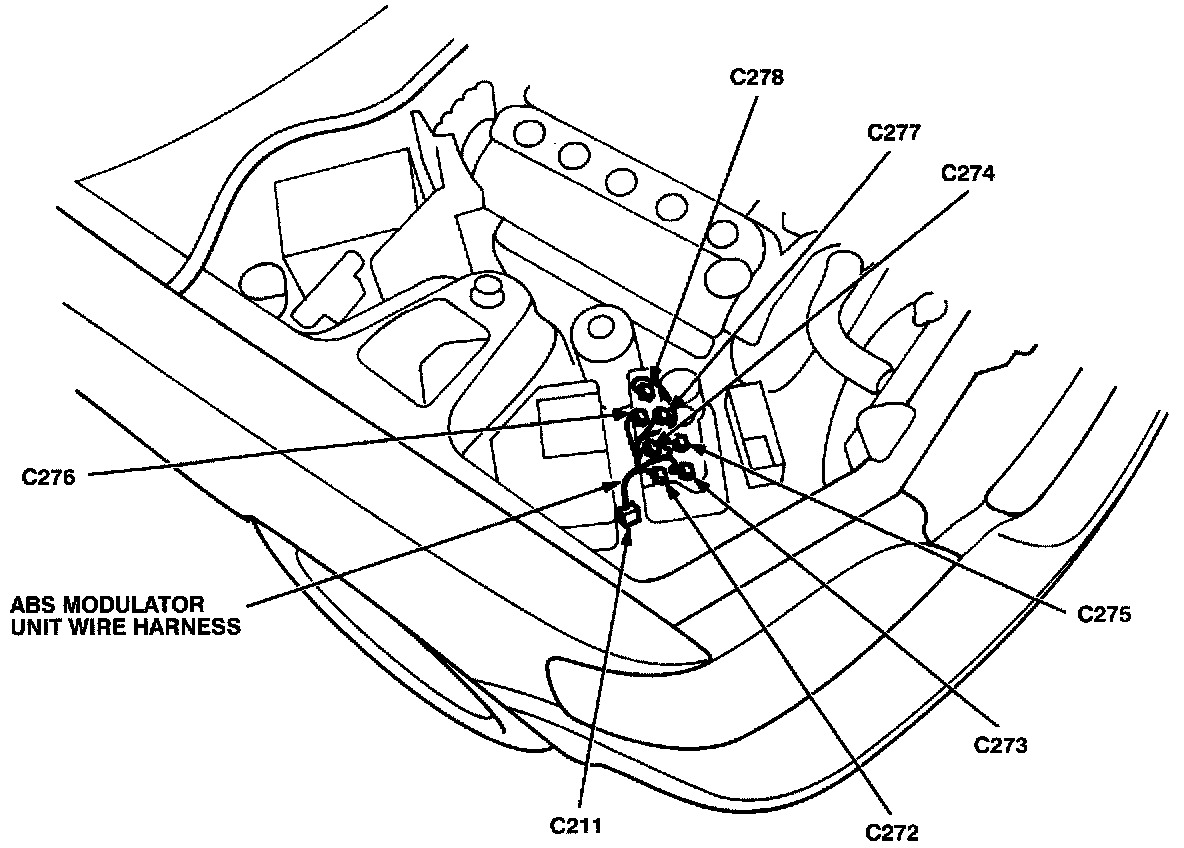 C278
C277
C274
C276
ABS MODULATOR
UNIT WIRE HARNESS
C275
C273
C211
C272