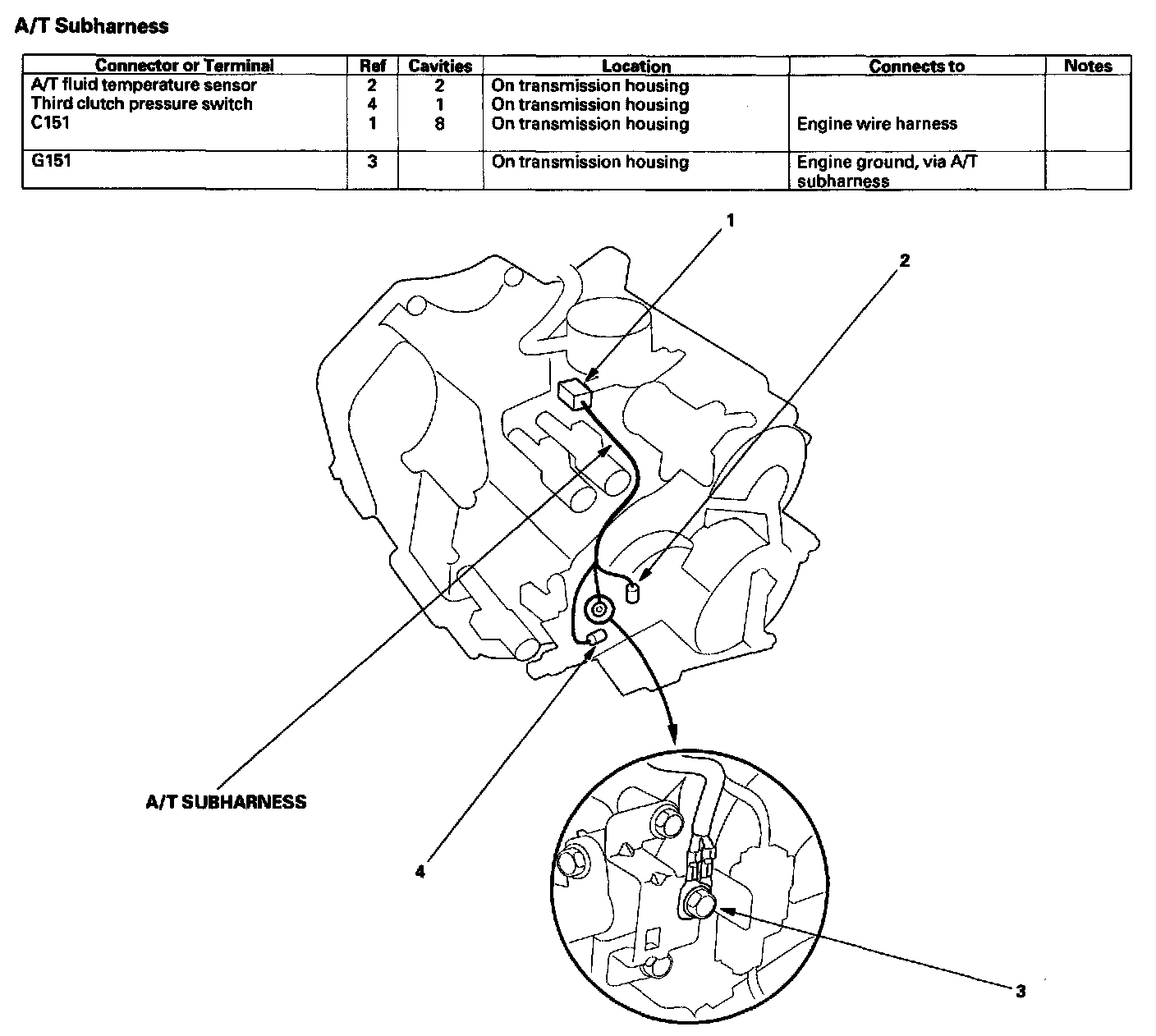 A/T Subharness

| Connector or Terminal | Ref | Cavities | Location | Connects to | Notes |
|---|---|---|---|---|---|
| A/T fluid temperature sensor | 2 | 2 | On transmission housing | | |
| Third clutch pressure switch | 4 | 1 | On transmission housing | | |
| C151 | 1 | 8 | On transmission housing | Engine wire harness | |
| G151 | 3 | | On transmission housing | Engine ground, via A/T subharness | |

1

2

A/T SUBHARNESS

4

3