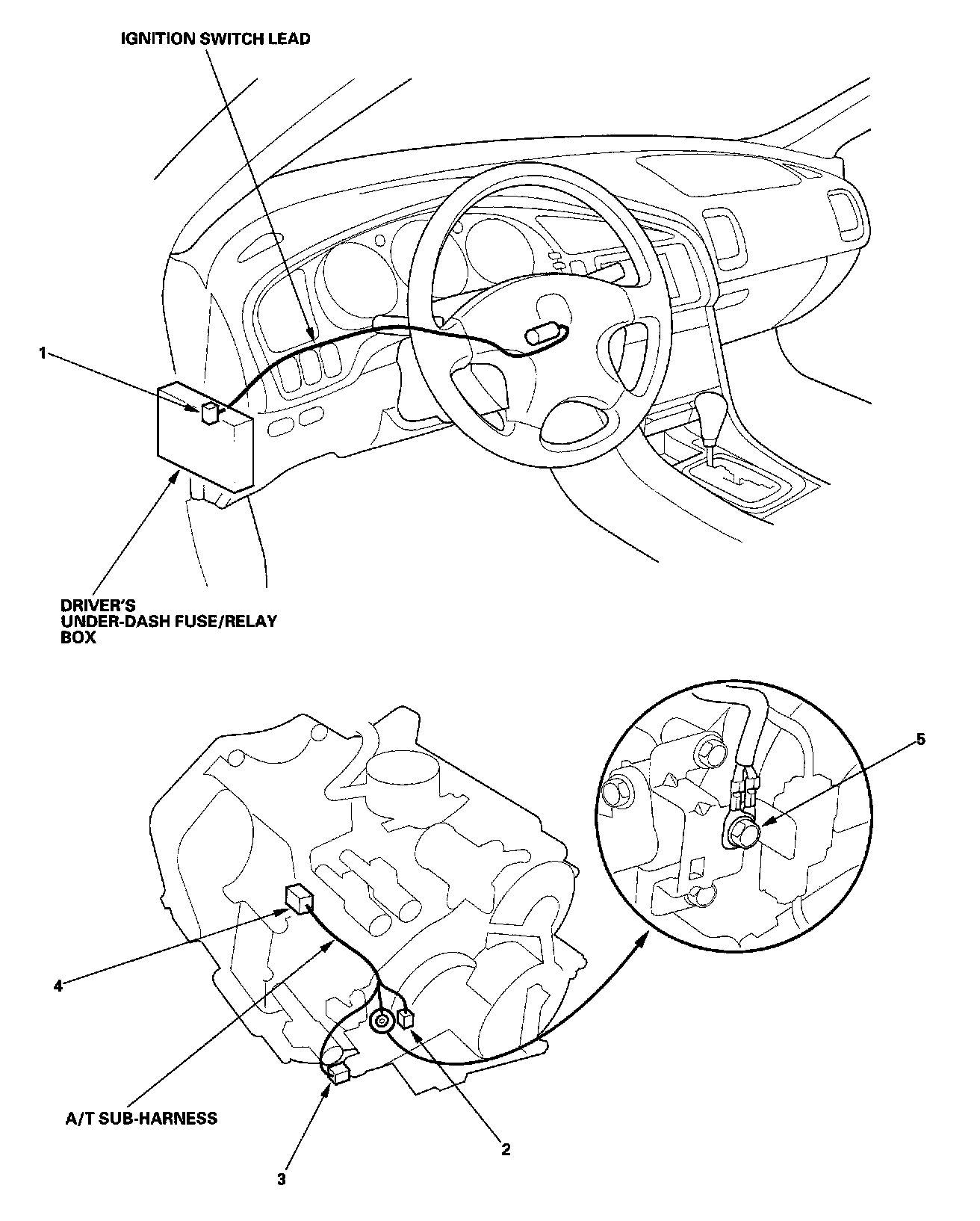 IGNITION SWITCH LEAD

1

DRIVER'S
UNDER-DASH FUSE/RELAY
BOX

5

4

A/T SUB-HARNESS

2

3