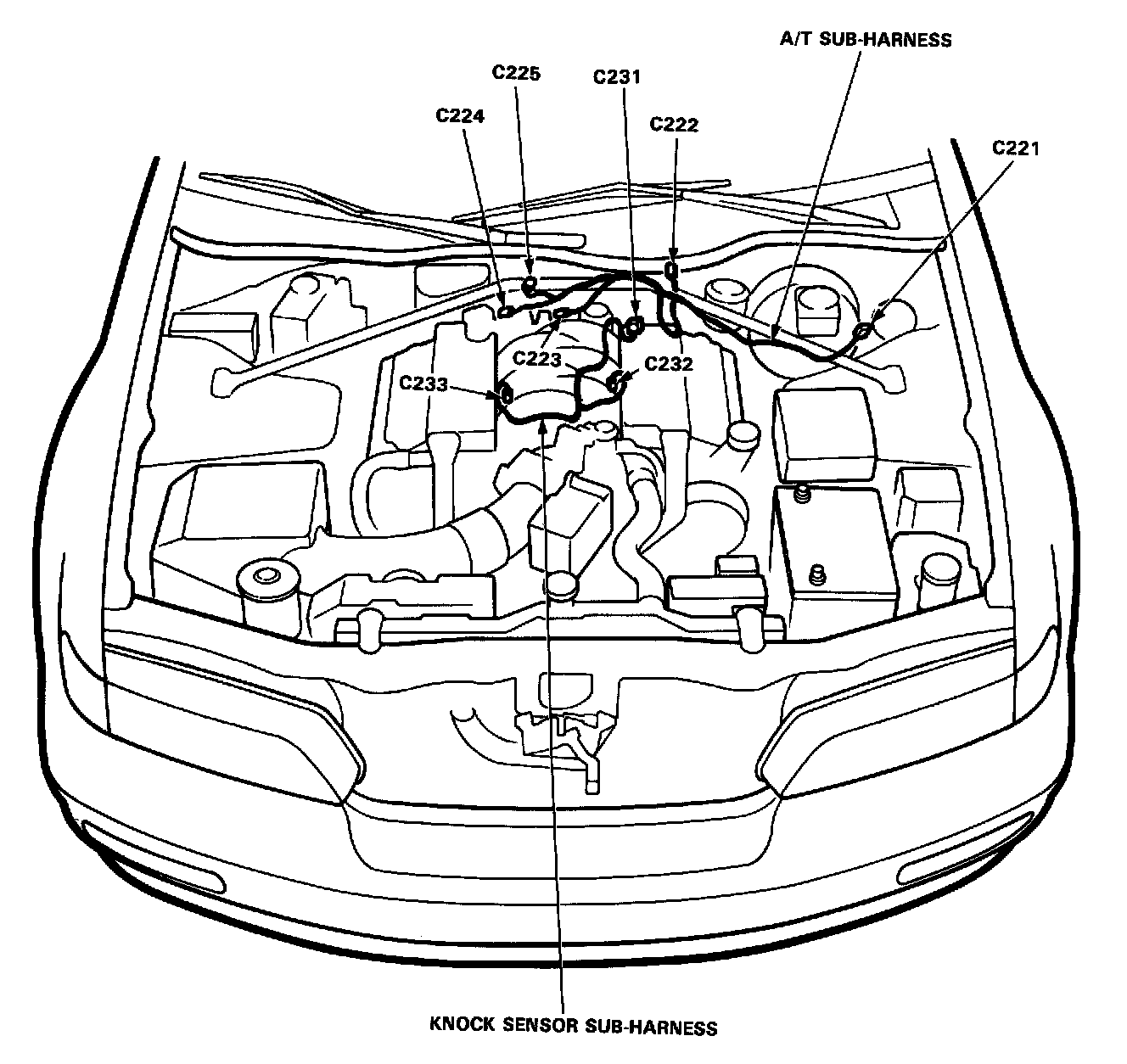 A/T SUB-HARNESS
C225
C231
C224
C222
C221
C223
C232
C233
KNOCK SENSOR SUB-HARNESS