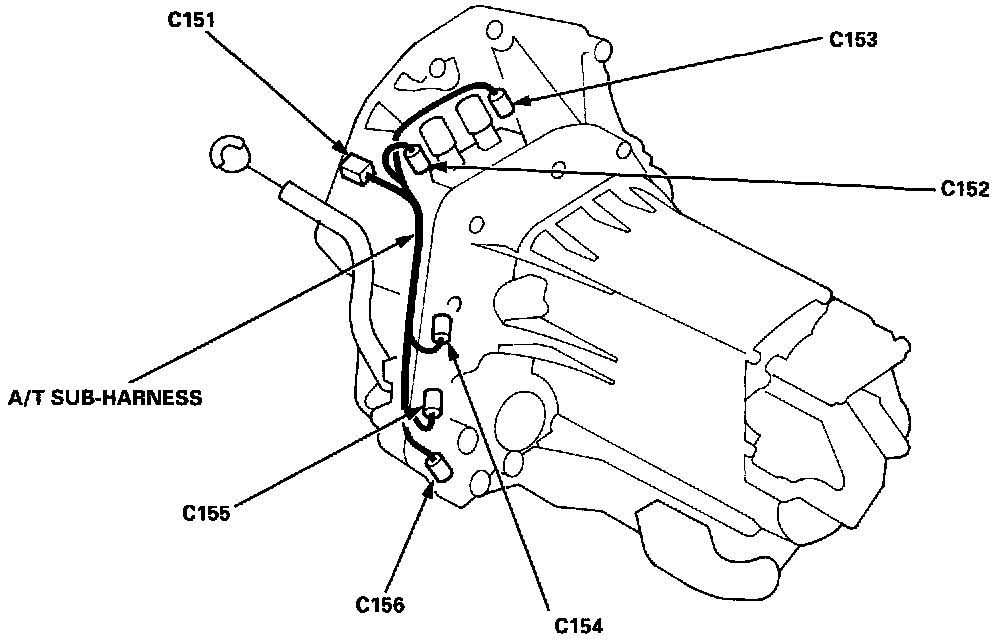 C151

C153

C152

A/T SUB-HARNESS

C155

C156

C154