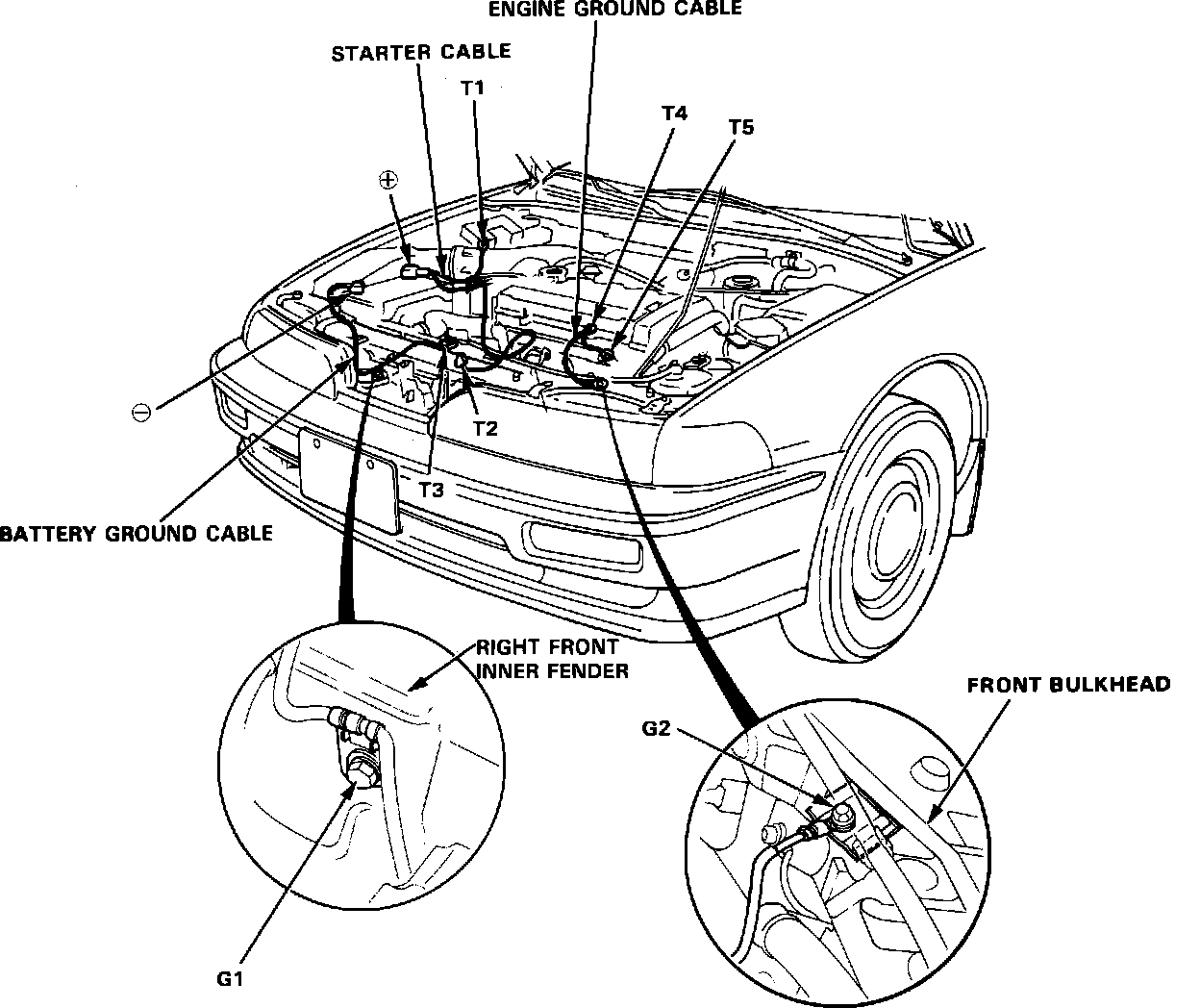 ENGINE GROUND CABLE

STARTER CABLE

T1

T4

T5

$\oplus$

$\ominus$

T2

T3

BATTERY GROUND CABLE

RIGHT FRONT INNER FENDER

FRONT BULKHEAD

G2

G1