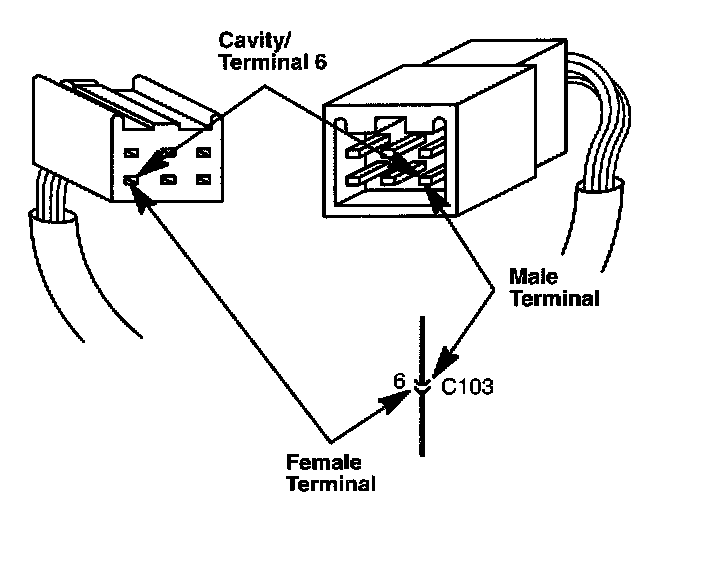 Cavity/
Terminal 6

Male
Terminal

6

C103

Female
Terminal