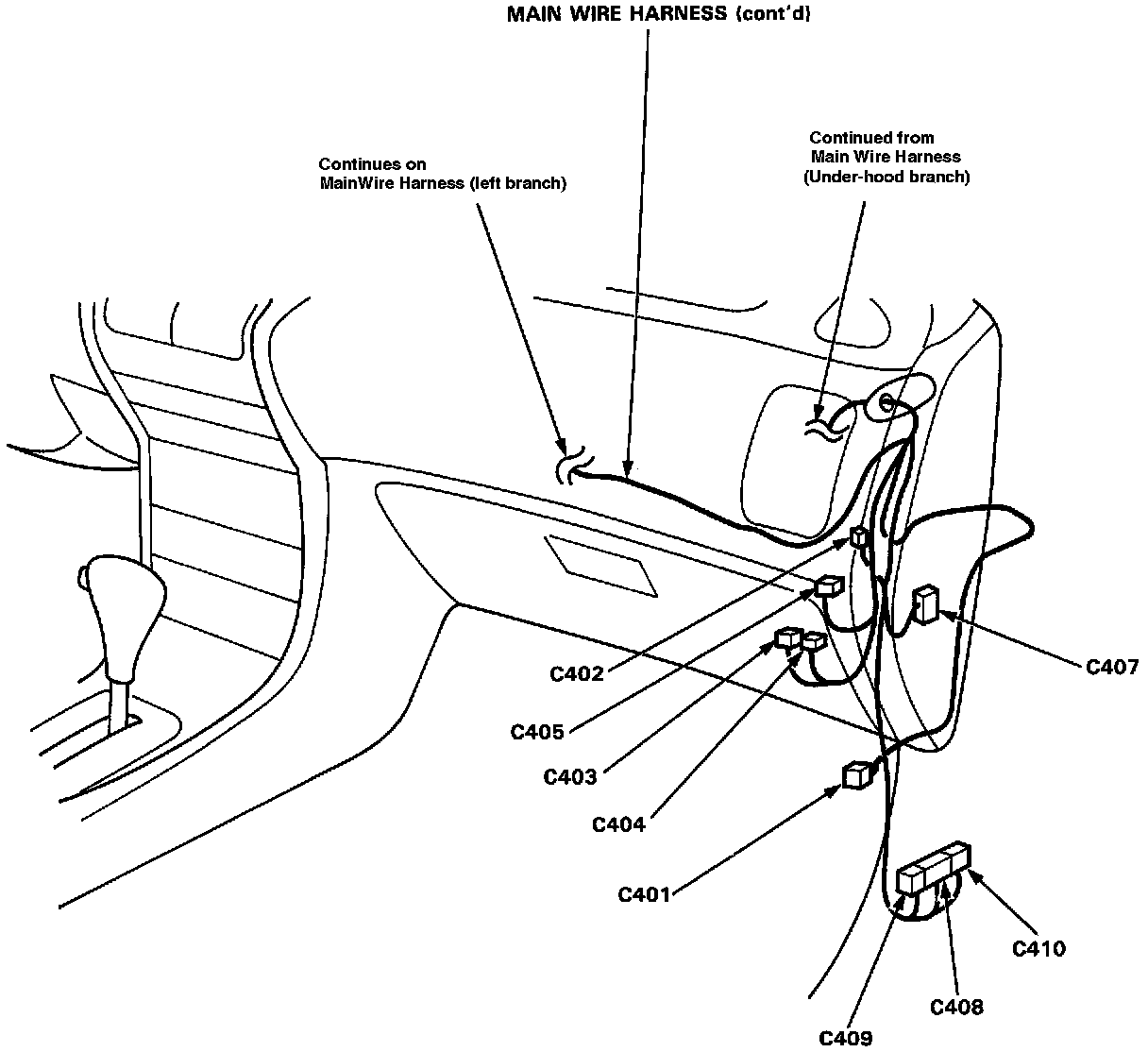 MAIN WIRE HARNESS (cont'd)

Continues on MainWire Harness (left branch)

Continued from Main Wire Harness (Under-hood branch)

C402

C405

C403

C404

C401

C407

C410

C408

C409