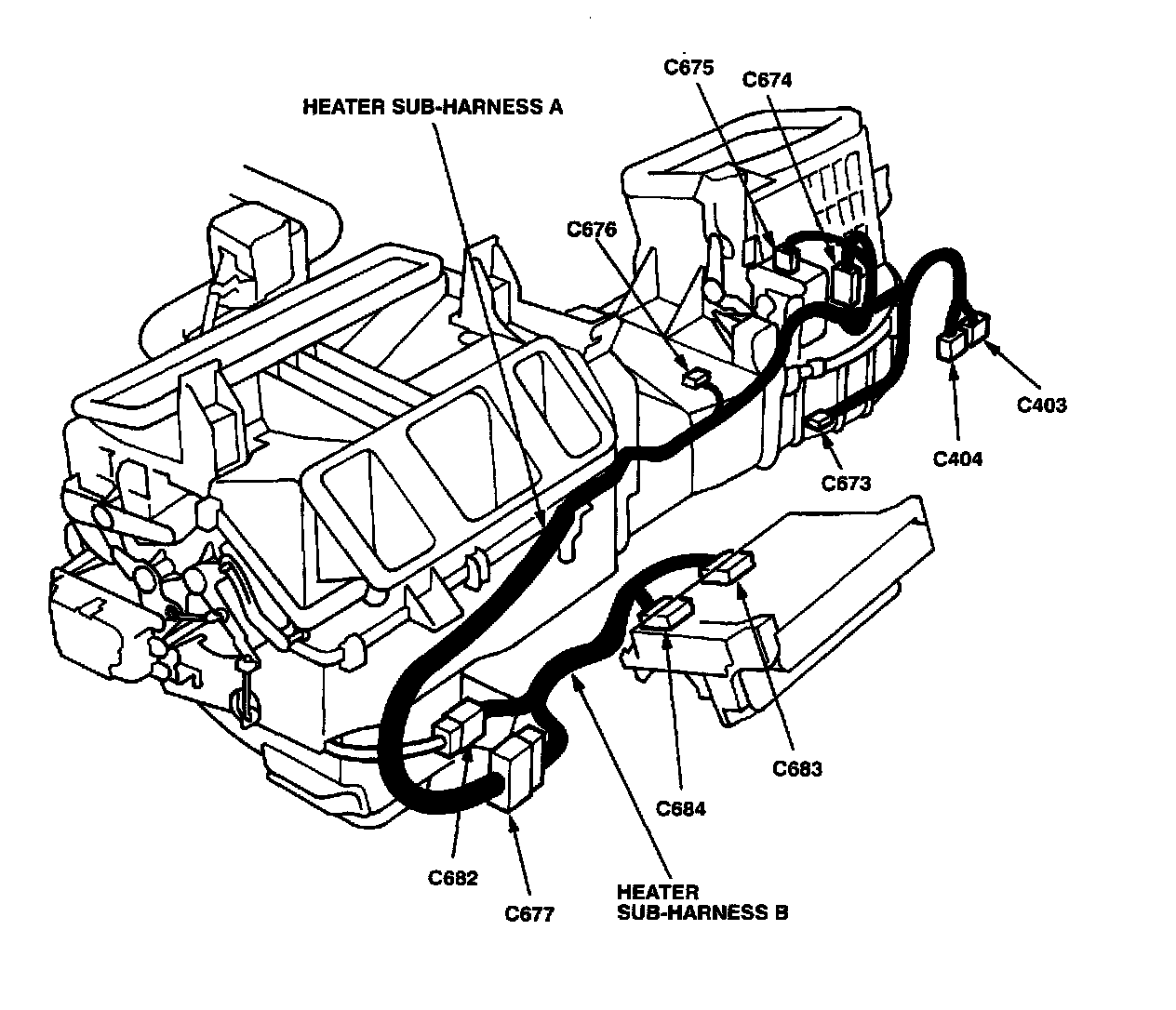 C675
C674
HEATER SUB-HARNESS A
C676
C403
C404
C673
C683
C684
C682
C677
HEATER SUB-HARNESS B