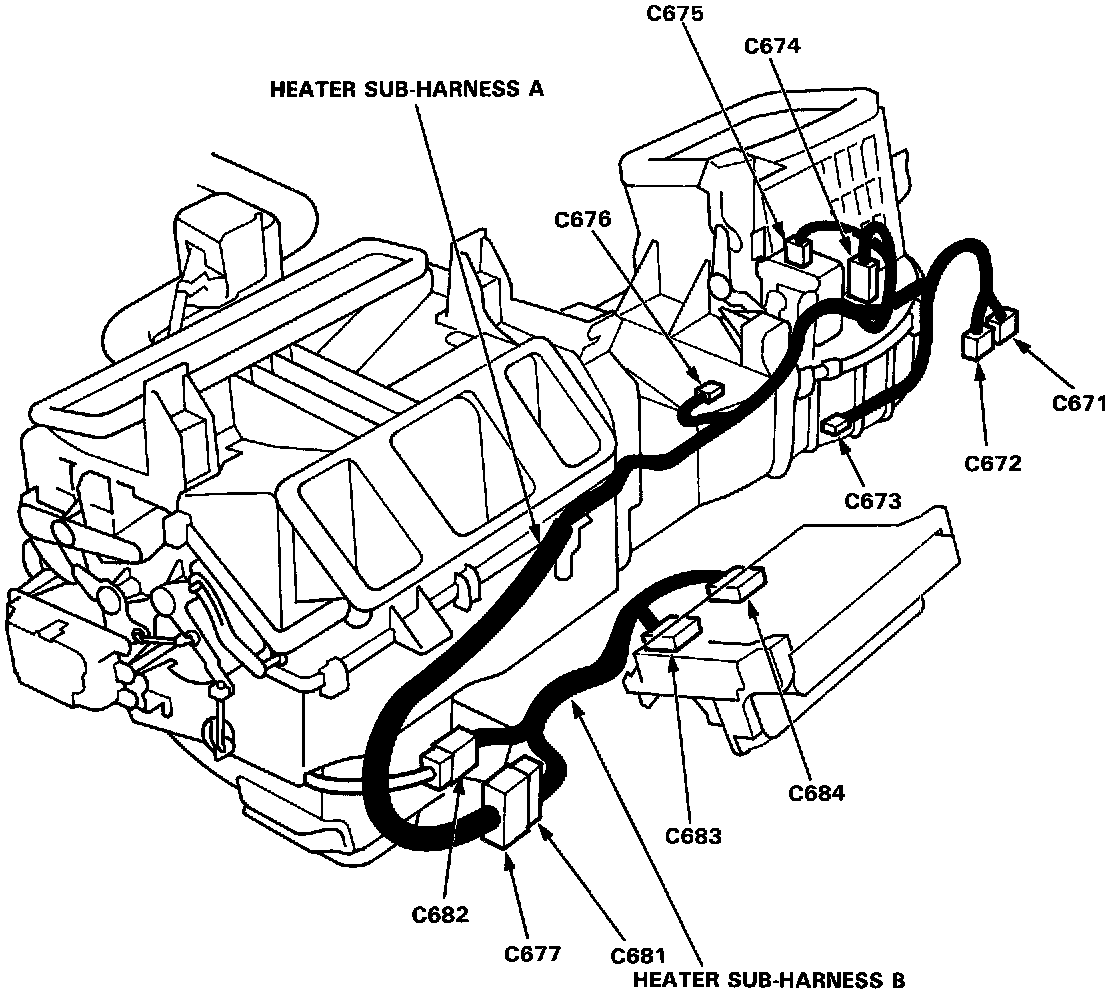 C675
C674
HEATER SUB-HARNESS A
C676
C671
C672
C673
C684
C683
C682
C677
C681
HEATER SUB-HARNESS B