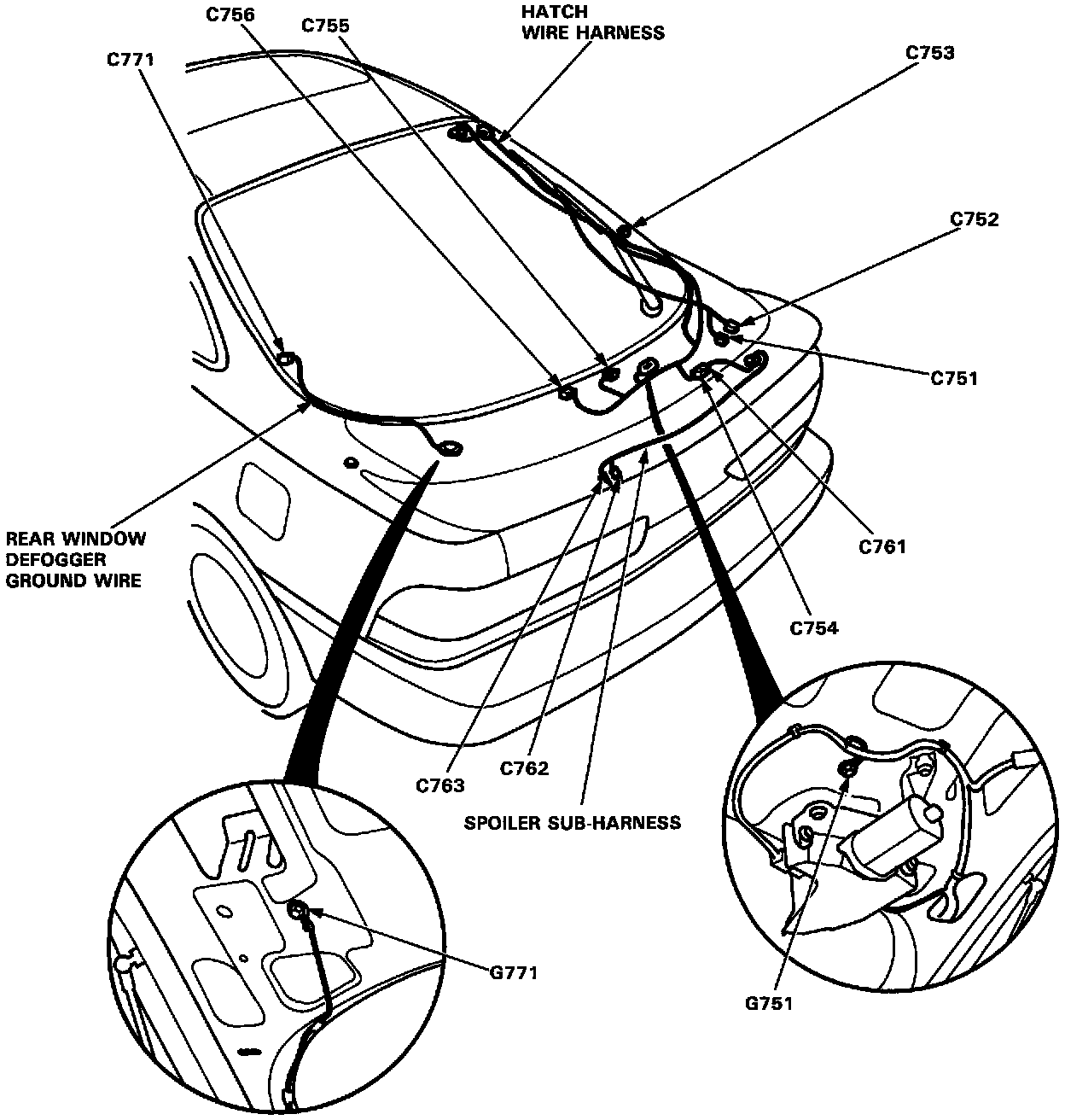 C756
C755
HATCH
WIRE HARNESS
C771
C753
C752
C751
REAR WINDOW
DEFOGGER
GROUND WIRE
C761
C754
C763
C762
SPOILER SUB-HARNESS
G771
G751