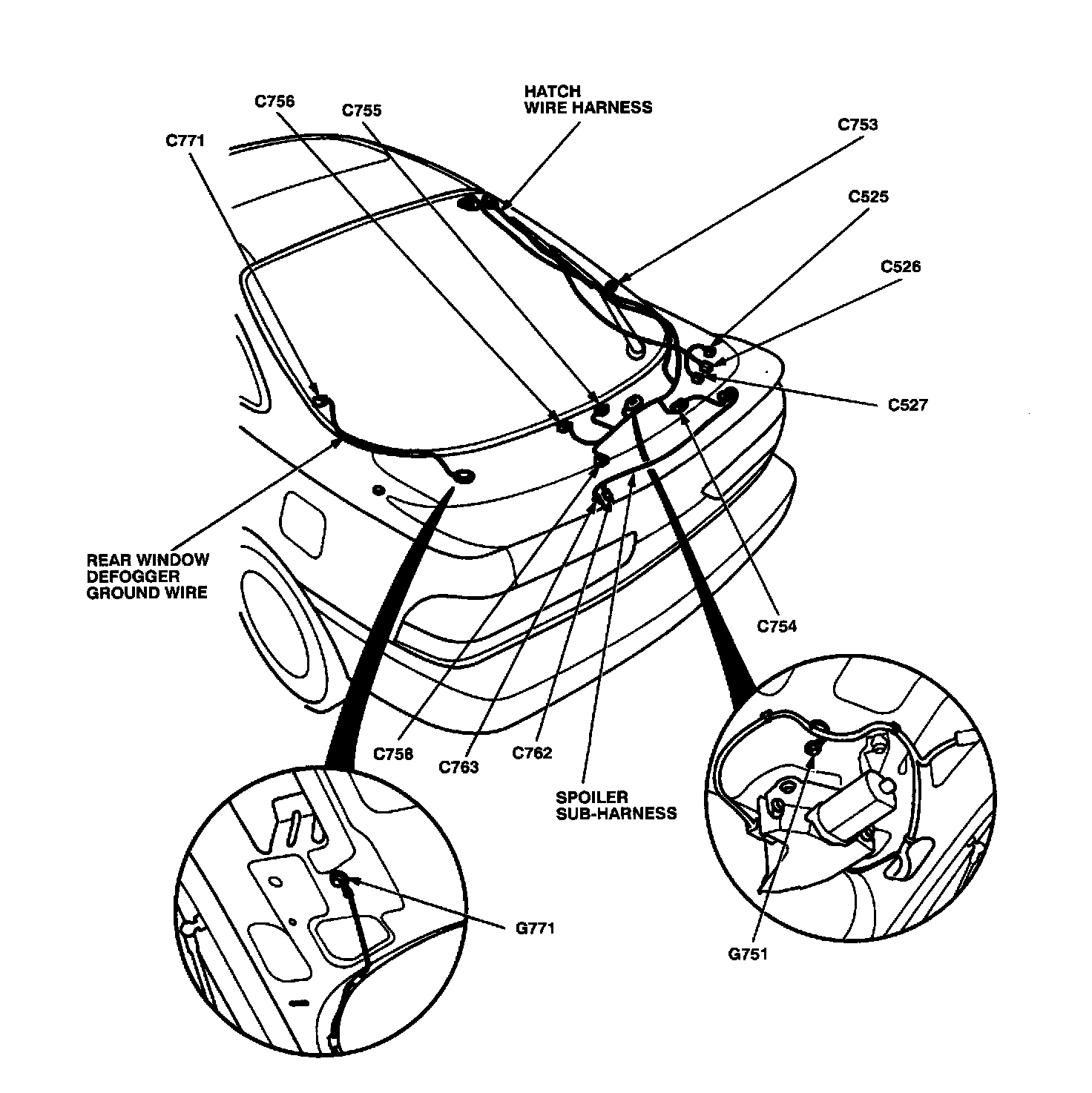 HATCH WIRE HARNESS

C756

C755

C771

C753

C525

C526

C527

REAR WINDOW DEFOGGER GROUND WIRE

C754

C758

C763

C762

SPOILER SUB-HARNESS

G771

G751