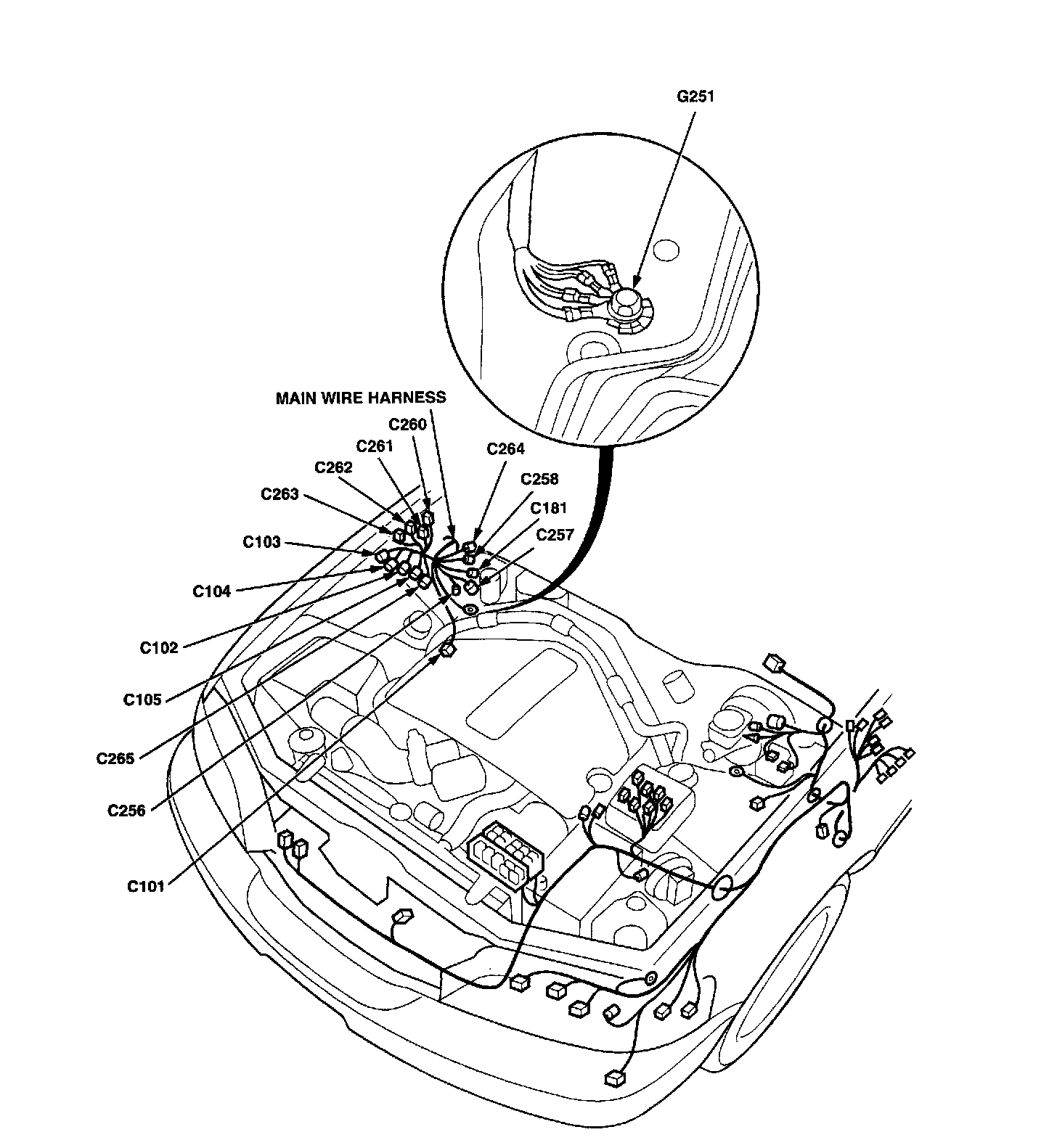 G251

MAIN WIRE HARNESS

C260

C261

C262

C263

C103

C104

C102

C105

C265

C256

C101

C264

C258

C181

C257