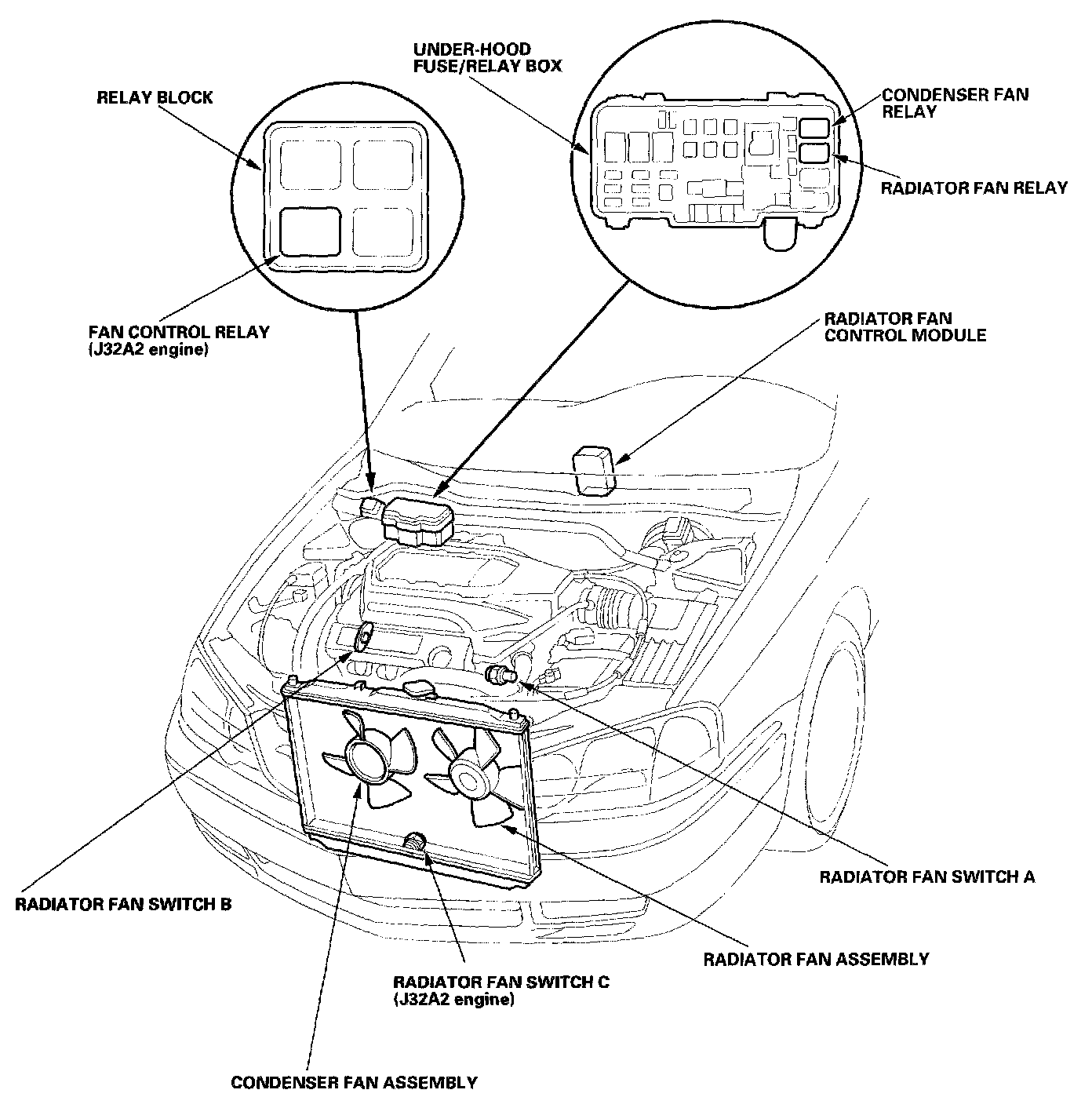 UNDER-HOOD FUSE/RELAY BOX

RELAY BLOCK

CONDENSER FAN RELAY

RADIATOR FAN RELAY

FAN CONTROL RELAY (J32A2 engine)

RADIATOR FAN CONTROL MODULE

RADIATOR FAN SWITCH A

RADIATOR FAN SWITCH B

RADIATOR FAN ASSEMBLY

RADIATOR FAN SWITCH C (J32A2 engine)

CONDENSER FAN ASSEMBLY