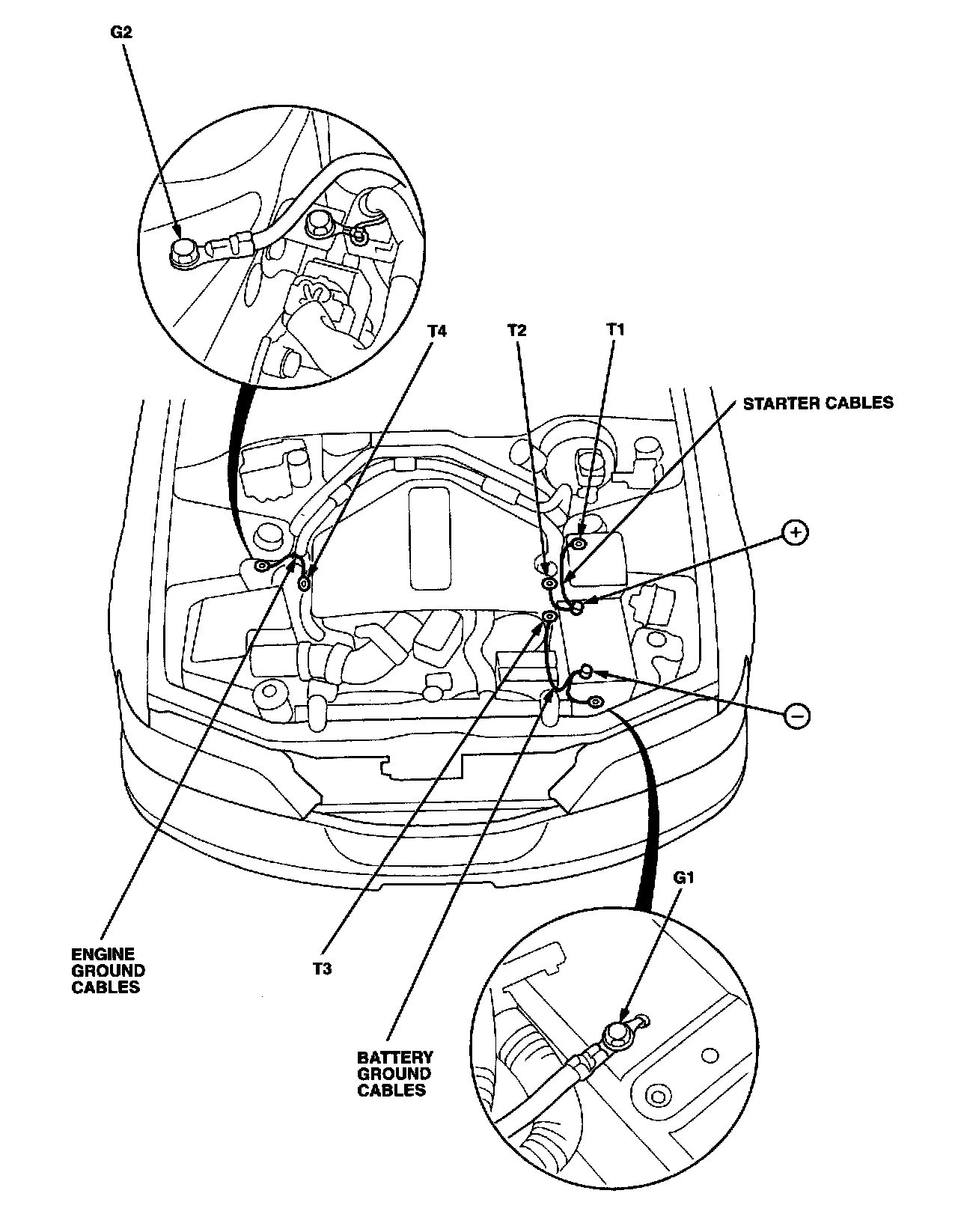 G2

T4

T2

T1

STARTER CABLES

+

−

G1

ENGINE GROUND CABLES

T3

BATTERY GROUND CABLES