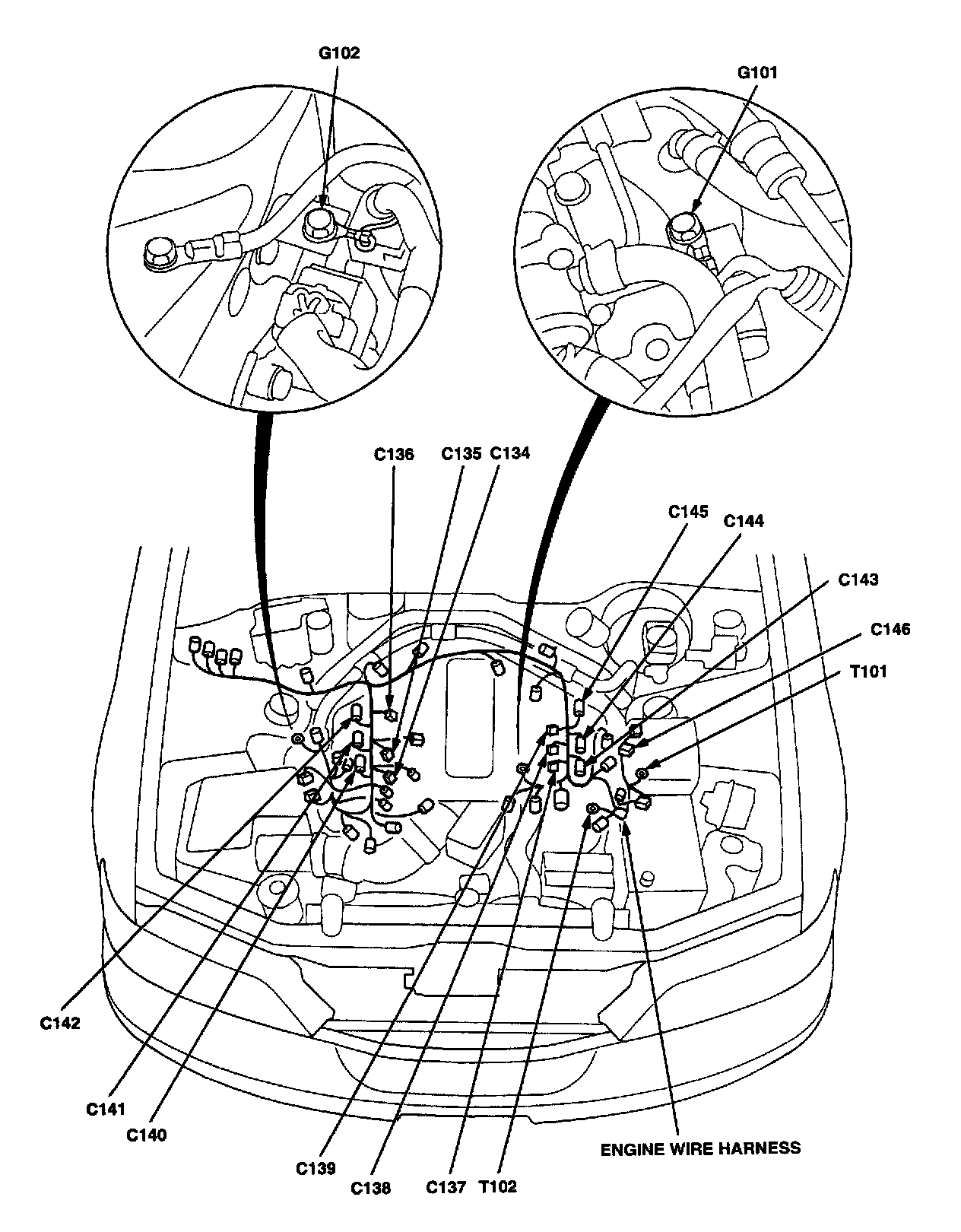 G102

G101

C136

C135 C134

C145

C144

C143

C146

T101

C142

C141

C140

C139

C138

C137

T102

ENGINE WIRE HARNESS