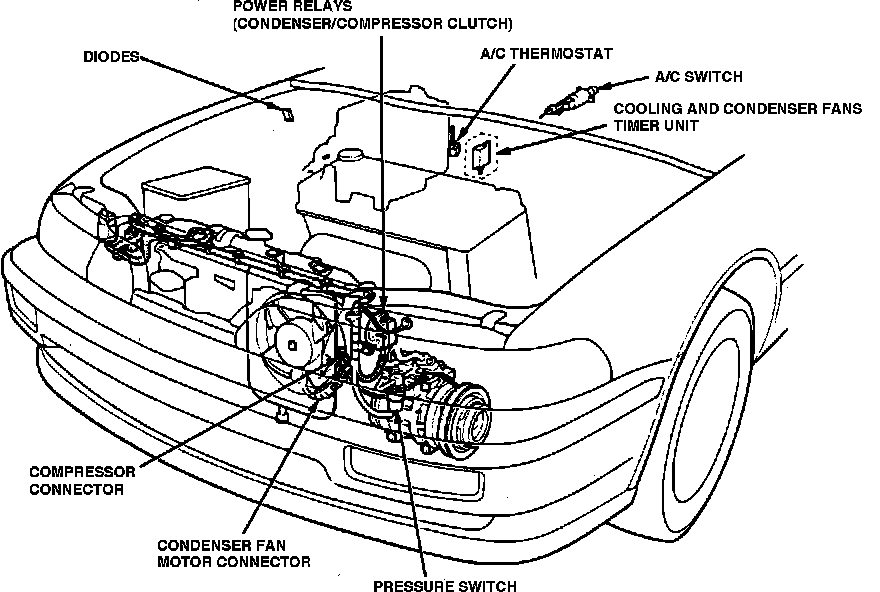 POWER RELAYS
(CONDENSER/COMPRESSOR CLUTCH)

DIODES

A/C THERMOSTAT

A/C SWITCH

COOLING AND CONDENSER FANS
TIMER UNIT

COMPRESSOR
CONNECTOR

CONDENSER FAN
MOTOR CONNECTOR

PRESSURE SWITCH