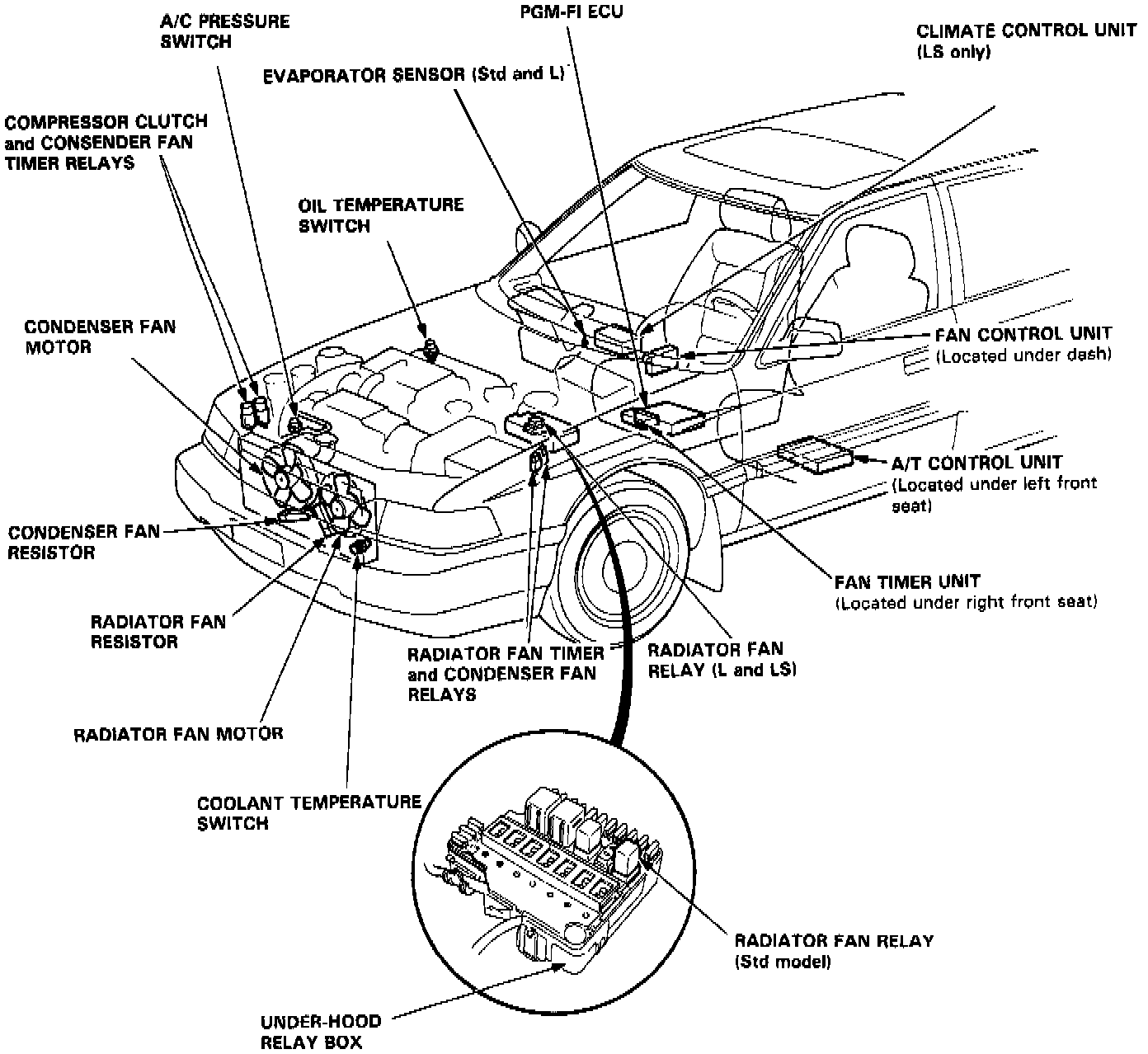 A/C PRESSURE SWITCH

PGM-FI ECU

CLIMATE CONTROL UNIT (LS only)

EVAPORATOR SENSOR (Std and L)

COMPRESSOR CLUTCH and CONSENDER FAN TIMER RELAYS

OIL TEMPERATURE SWITCH

CONDENSER FAN MOTOR

FAN CONTROL UNIT (Located under dash)

A/T CONTROL UNIT (Located under left front seat)

CONDENSER FAN RESISTOR

FAN TIMER UNIT (Located under right front seat)

RADIATOR FAN RESISTOR

RADIATOR FAN TIMER and CONDENSER FAN RELAYS

RADIATOR FAN RELAY (L and LS)

RADIATOR FAN MOTOR

COOLANT TEMPERATURE SWITCH

RADIATOR FAN RELAY (Std model)

UNDER-HOOD RELAY BOX